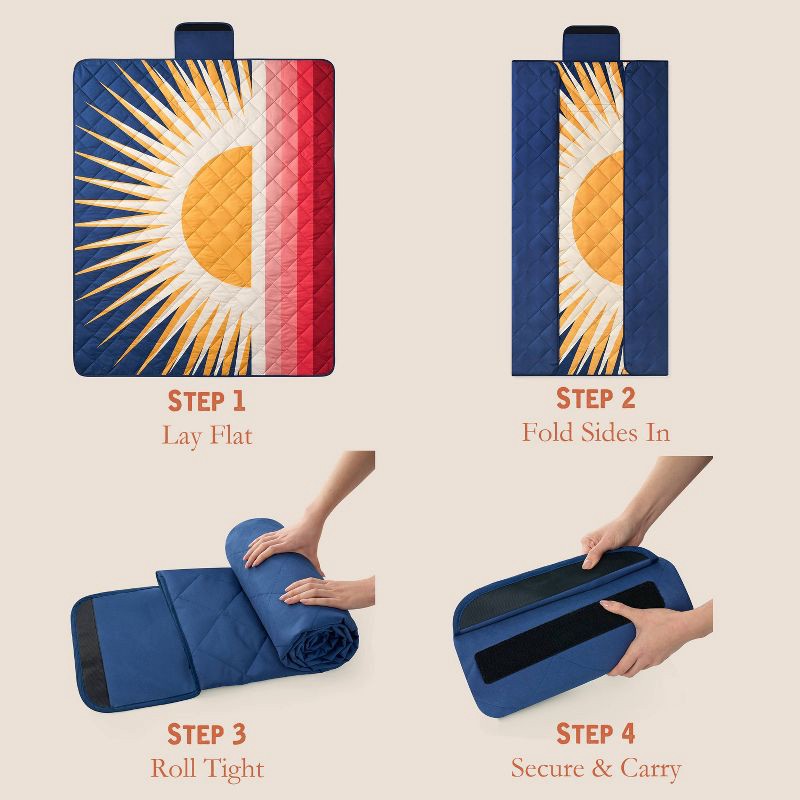 STEP 1
Lay Flat

STEP 2
Fold Sides In

STEP 3
Roll Tight

STEP 4
Secure & Carry