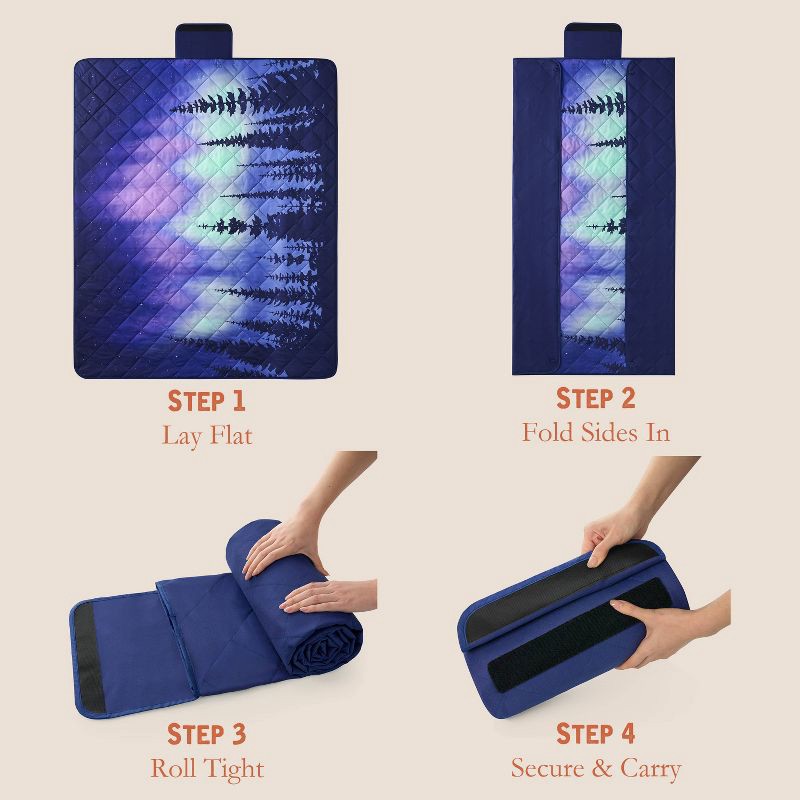 STEP 1
Lay Flat

STEP 2
Fold Sides In

STEP 3
Roll Tight

STEP 4
Secure & Carry