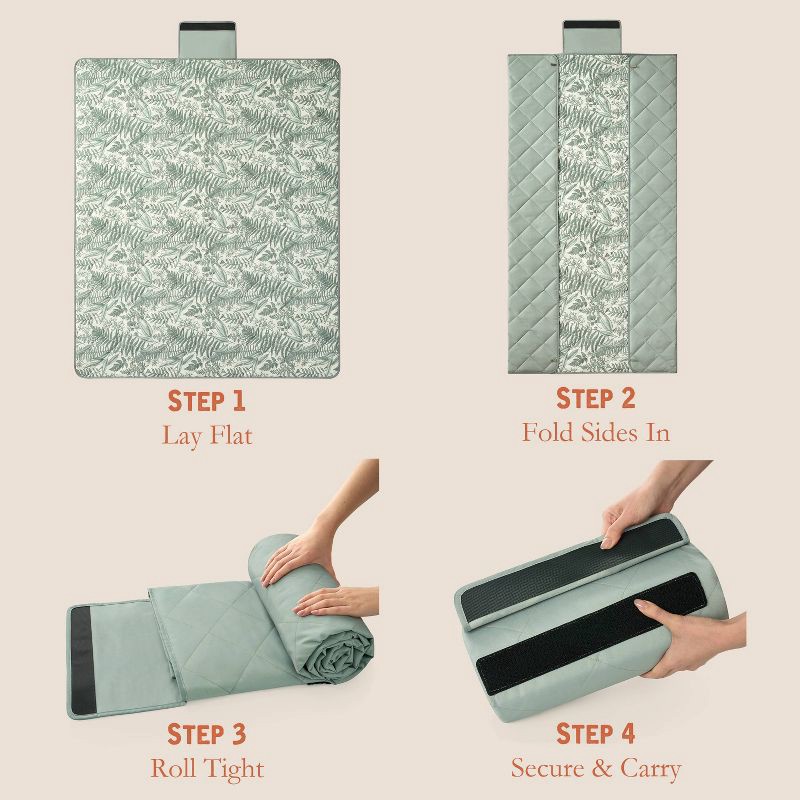 STEP 1
Lay Flat

STEP 2
Fold Sides In

STEP 3
Roll Tight

STEP 4
Secure & Carry