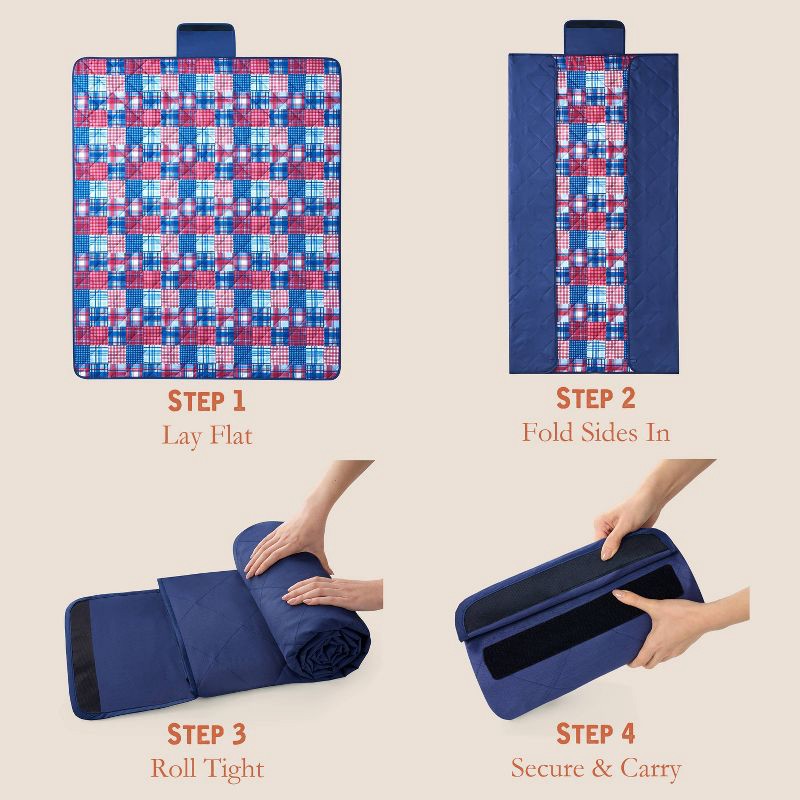 STEP 1
Lay Flat

STEP 2
Fold Sides In

STEP 3
Roll Tight

STEP 4
Secure & Carry