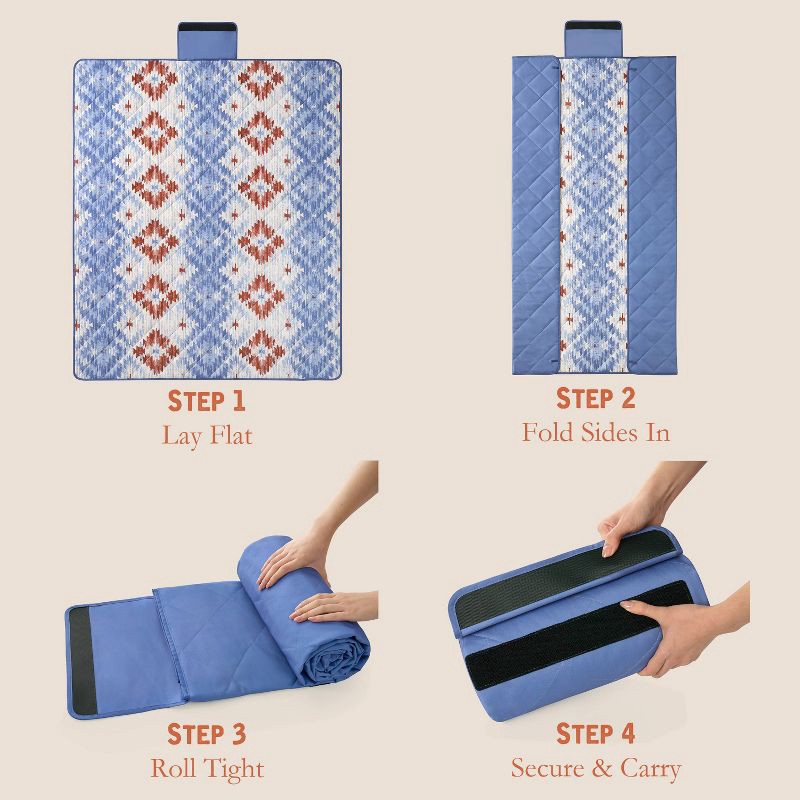 STEP 1
Lay Flat

STEP 2
Fold Sides In

STEP 3
Roll Tight

STEP 4
Secure & Carry