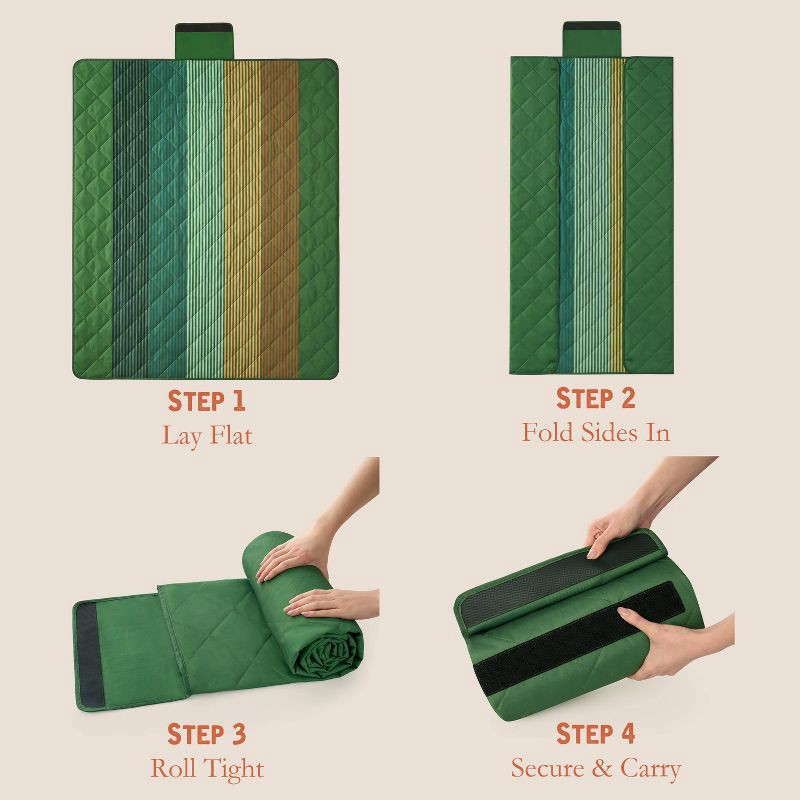 STEP 1
Lay Flat

STEP 2
Fold Sides In

STEP 3
Roll Tight

STEP 4
Secure & Carry