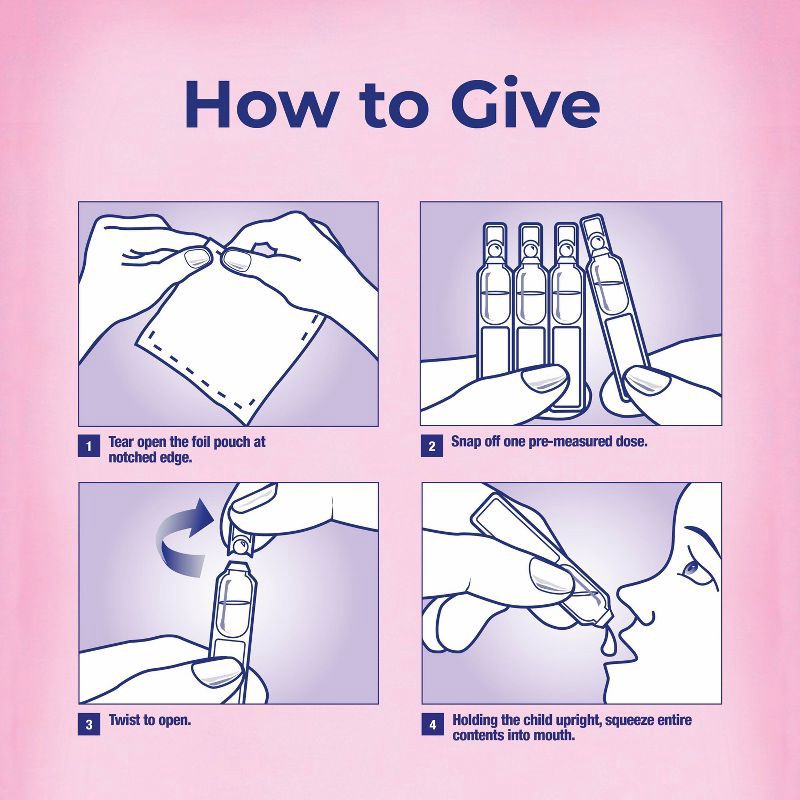 How to Give

1 Tear open the foil pouch at notched edge.

2 Snap off one pre-measured dose.

3 Twist to open.

4 Holding the child upright, squeeze entire contents into mouth.