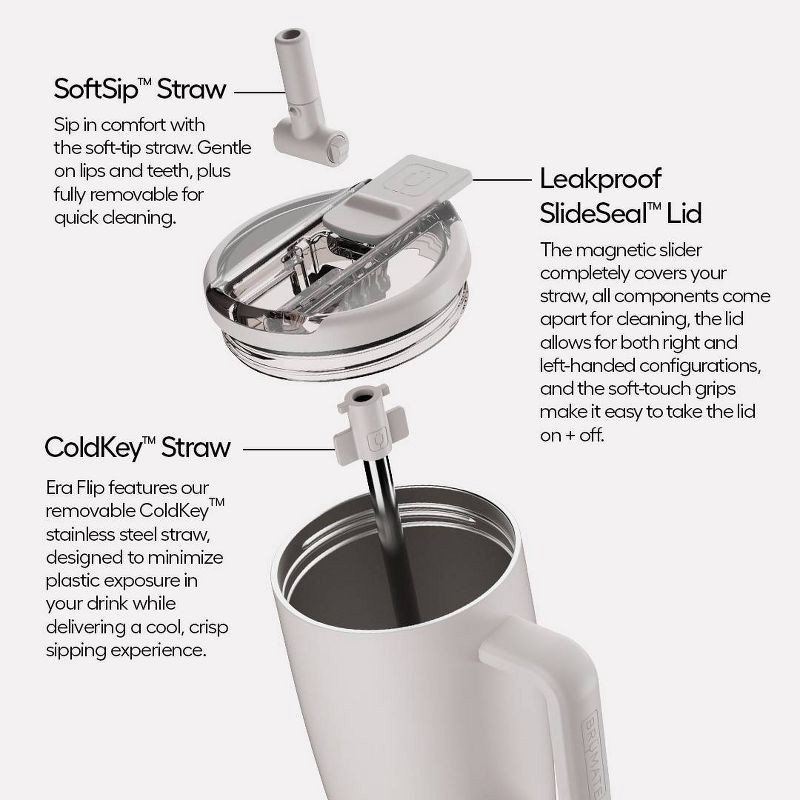 SoftSip™ Straw

Sip in comfort with the soft-tip straw. Gentle on lips and teeth, plus fully removable for quick cleaning.

Leakproof SlideSeal™ Lid

The magnetic slider completely covers your straw, all components come apart for cleaning, the lid allows for both right and left-handed configurations, and the soft-touch grips make it easy to take the lid on + off.

ColdKey™ Straw

Era Flip features our removable ColdKey™ stainless steel straw, designed to minimize plastic exposure in your drink while delivering a cool, crisp sipping experience.

BRUMATE