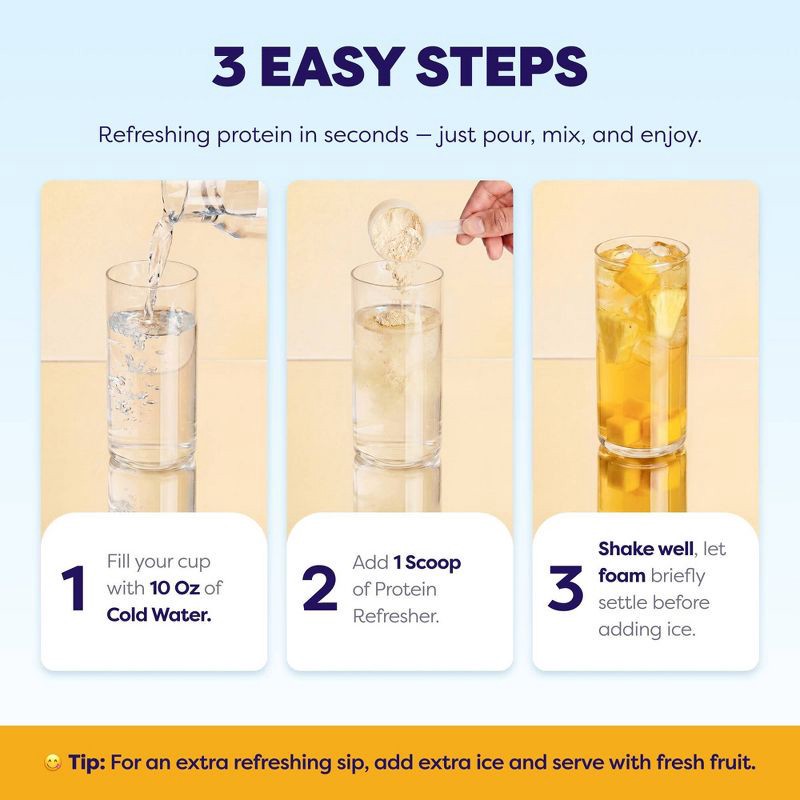 3 EASY STEPS

Refreshing protein in seconds — just pour, mix, and enjoy.

1 Fill your cup with 10 Oz of Cold Water.

2 Add 1 Scoop of Protein Refresher.

3 Shake well, let foam briefly settle before adding ice.

😋 Tip: For an extra refreshing sip, add extra ice and serve with fresh fruit.