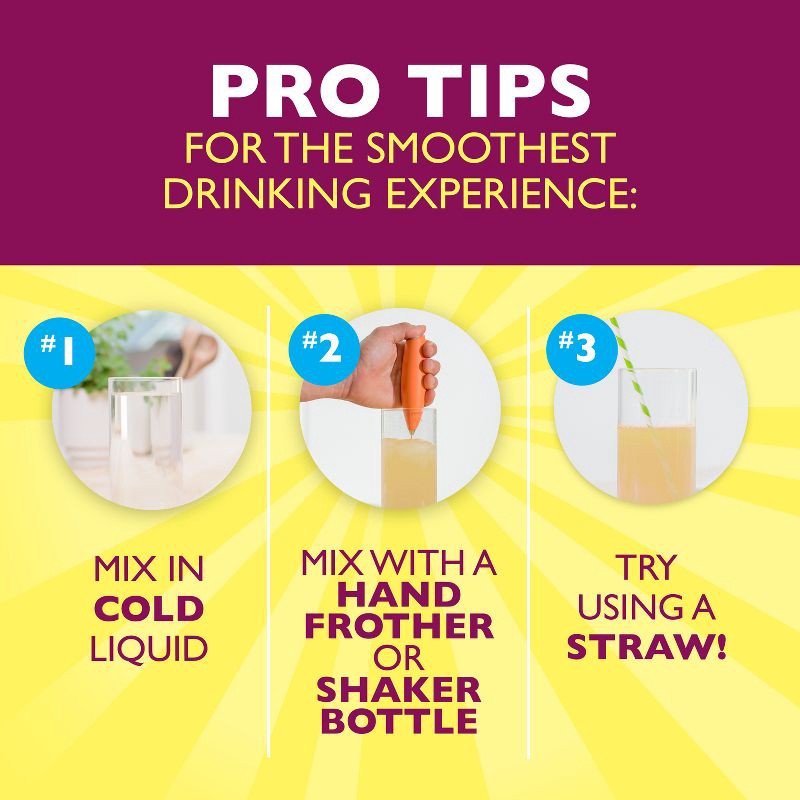 PRO TIPS
FOR THE SMOOTHEST DRINKING EXPERIENCE:

#1

MIX IN COLD LIQUID

#2

MIX WITH A HAND FROTHER OR SHAKER BOTTLE

#3

TRY USING A STRAW!