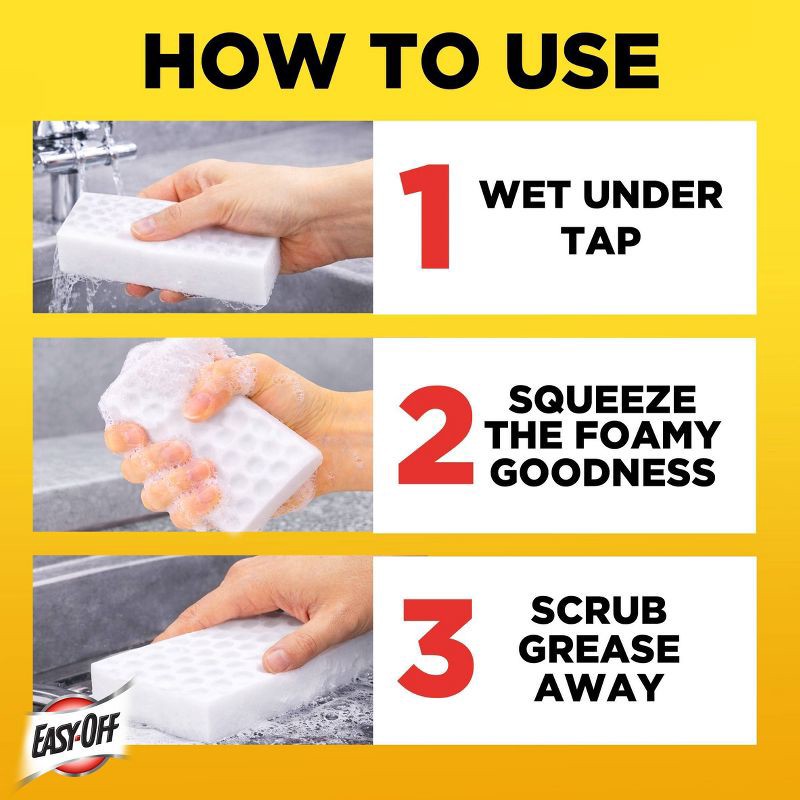 HOW TO USE

1 WET UNDER TAP

2 SQUEEZE THE FOAMY GOODNESS

3 SCRUB GREASE AWAY

EASY-OFF