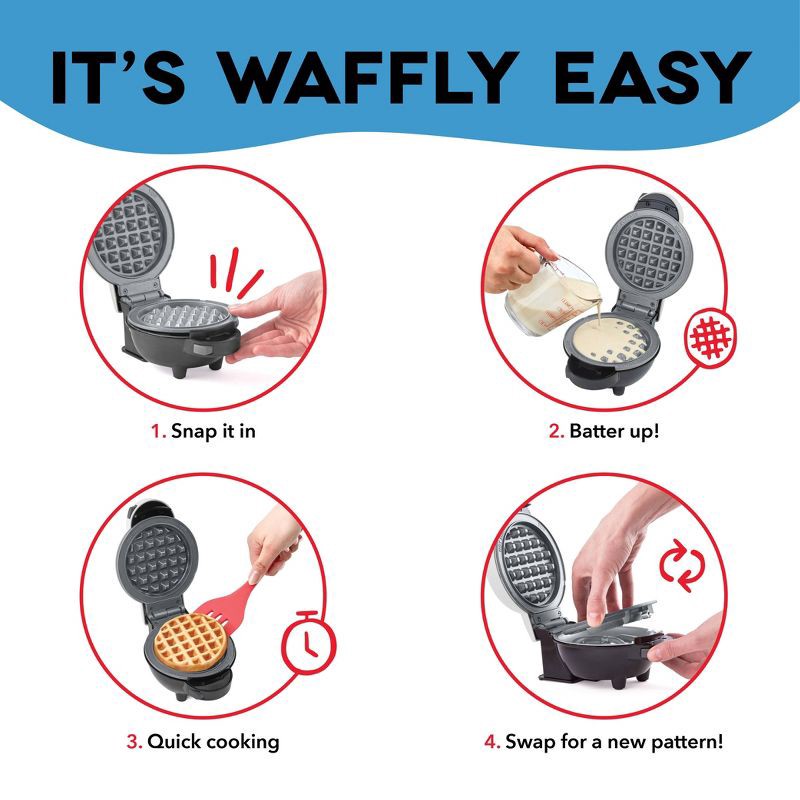 IT'S WAFFLY EASY

1. Snap it in

2. Batter up!

3. Quick cooking

4. Swap for a new pattern!