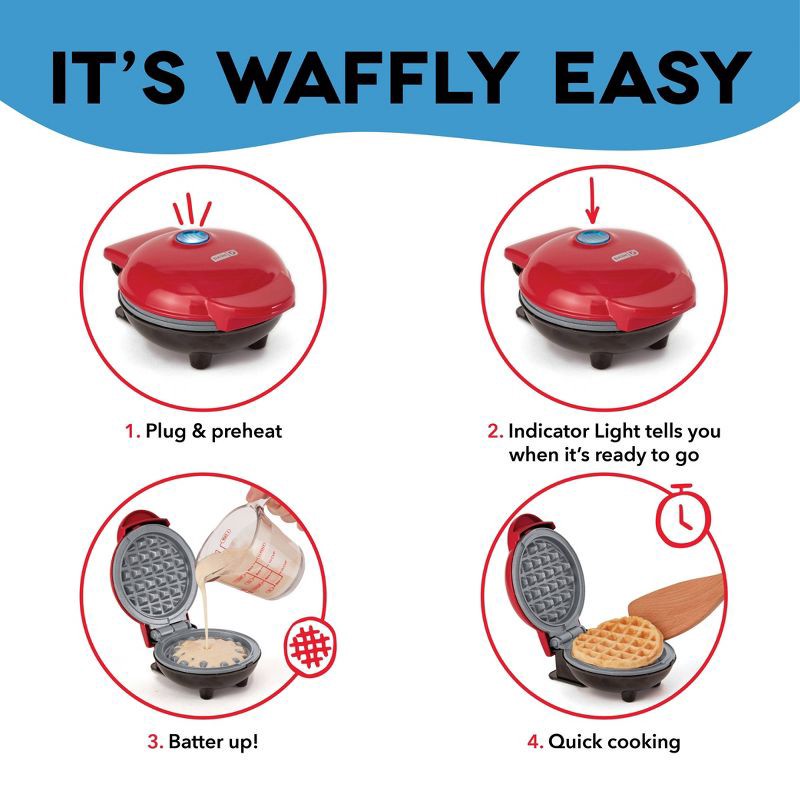 IT'S WAFFLY EASY

1. Plug & preheat

2. Indicator Light tells you when it's ready to go

3. Batter up!

4. Quick cooking