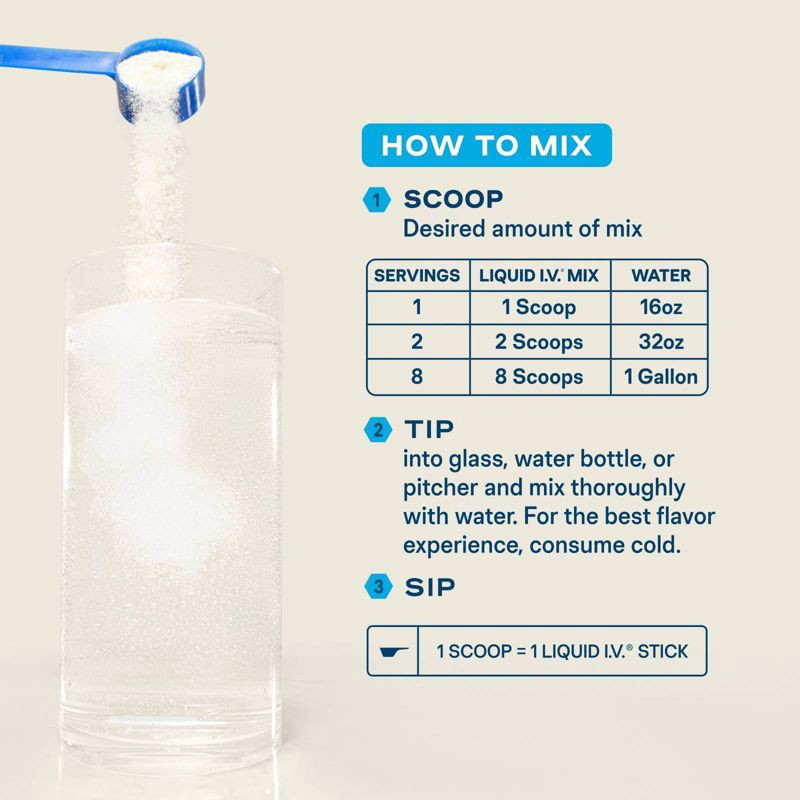 HOW TO MIX

1 SCOOP
Desired amount of mix

| SERVINGS | LIQUID I.V.® MIX | WATER |
|---|---|---|
| 1 | 1 Scoop | 16oz |
| 2 | 2 Scoops | 32oz |
| 8 | 8 Scoops | 1 Gallon |

2 TIP
into glass, water bottle, or pitcher and mix thoroughly with water. For the best flavor experience, consume cold.

3 SIP

1 SCOOP = 1 LIQUID I.V.® STICK