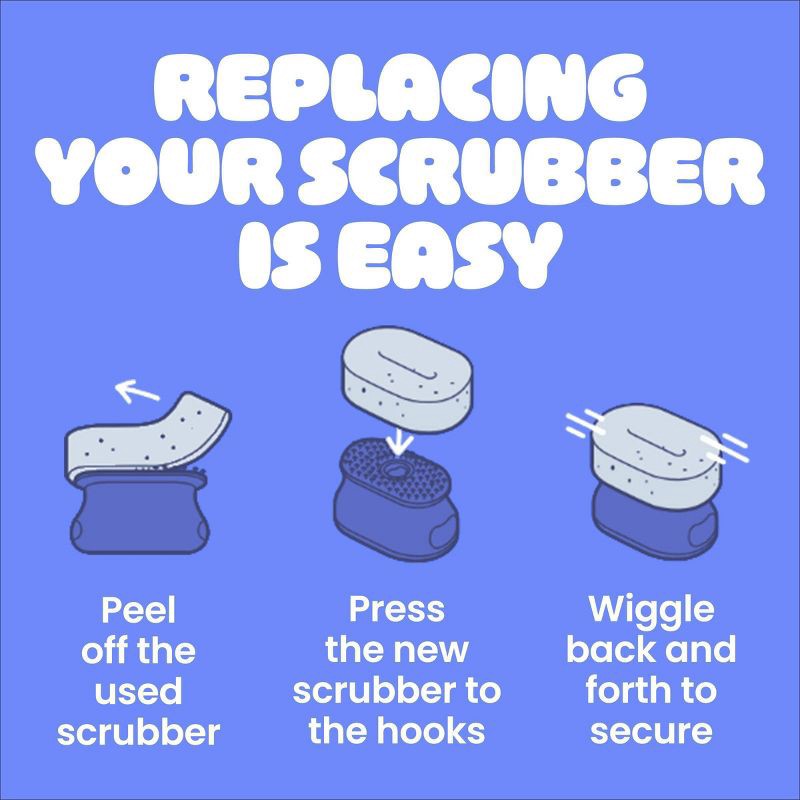 REPLACING YOUR SCRUBBER IS EASY

Peel off the used scrubber

Press the new scrubber to the hooks

Wiggle back and forth to secure