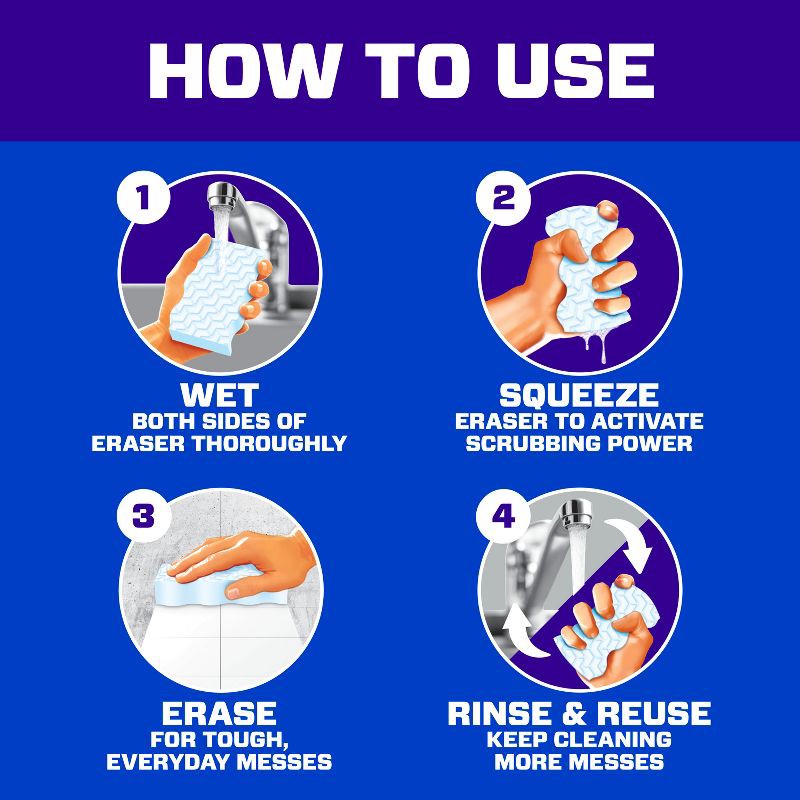 HOW TO USE

1

WET
BOTH SIDES OF ERASER THOROUGHLY

2

SQUEEZE
ERASER TO ACTIVATE SCRUBBING POWER

3

ERASE
FOR TOUGH, EVERYDAY MESSES

4

RINSE & REUSE
KEEP CLEANING MORE MESSES