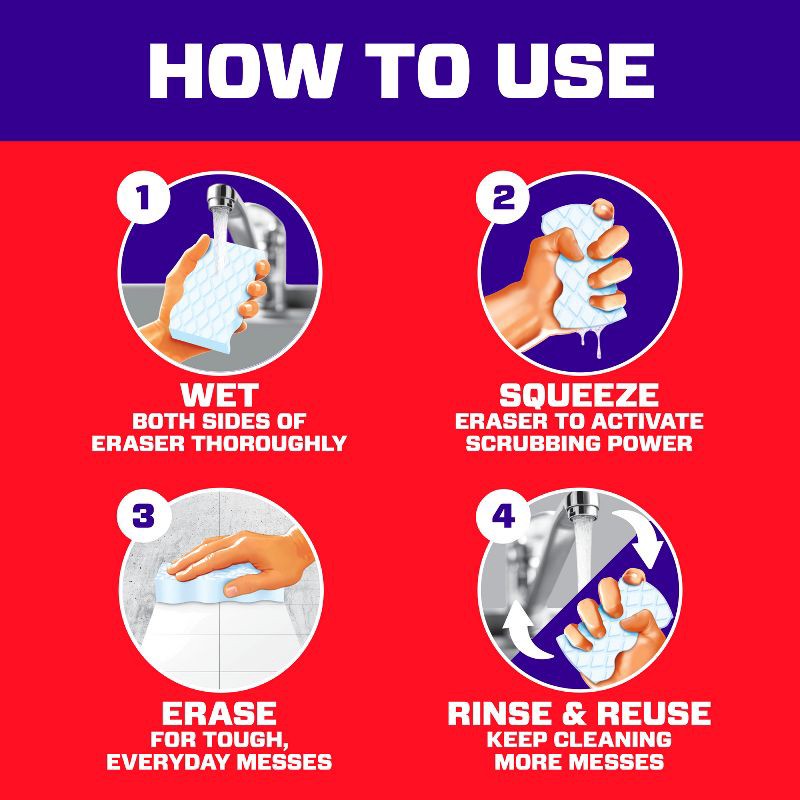 HOW TO USE

1

WET
BOTH SIDES OF ERASER THOROUGHLY

2

SQUEEZE
ERASER TO ACTIVATE SCRUBBING POWER

3

ERASE
FOR TOUGH, EVERYDAY MESSES

4

RINSE & REUSE
KEEP CLEANING MORE MESSES