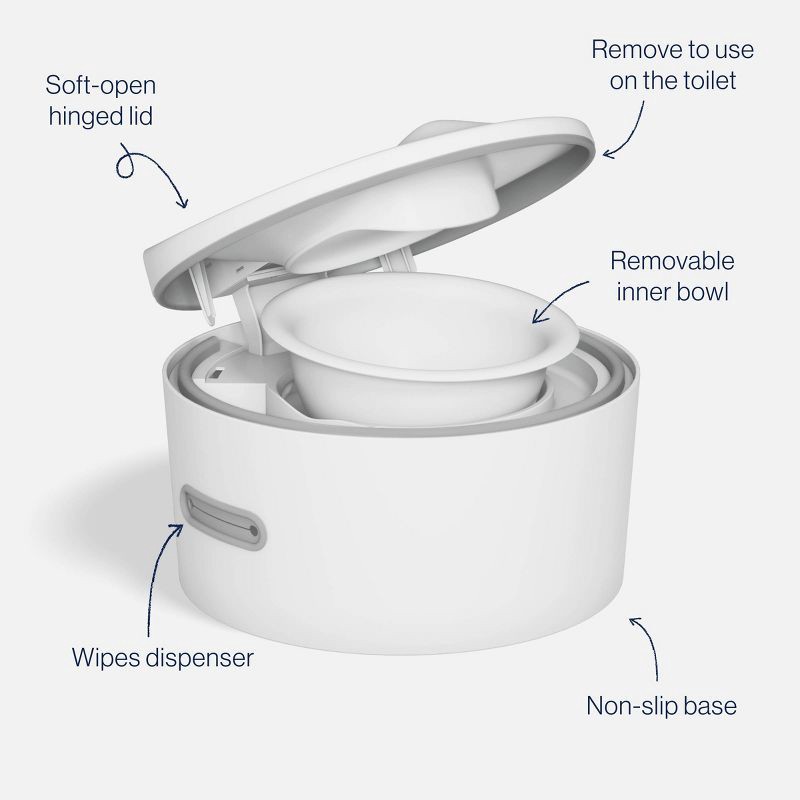 Soft-open hinged lid

Remove to use on the toilet

Removable inner bowl

Wipes dispenser

Non-slip base