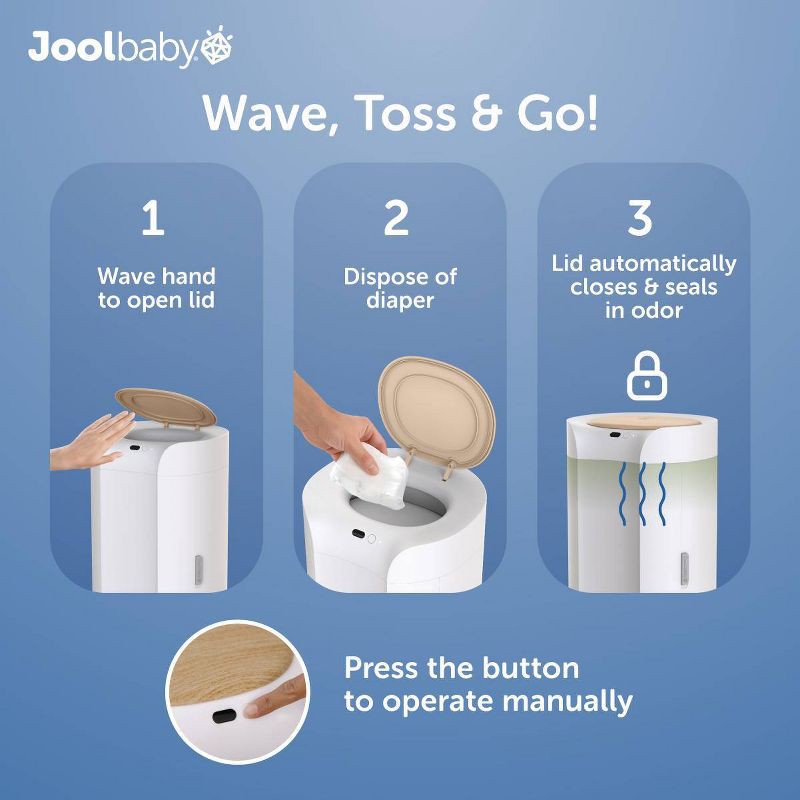 Joolbaby

Wave, Toss & Go!

1

Wave hand to open lid

2

Dispose of diaper

3

Lid automatically closes & seals in odor

Press the button to operate manually