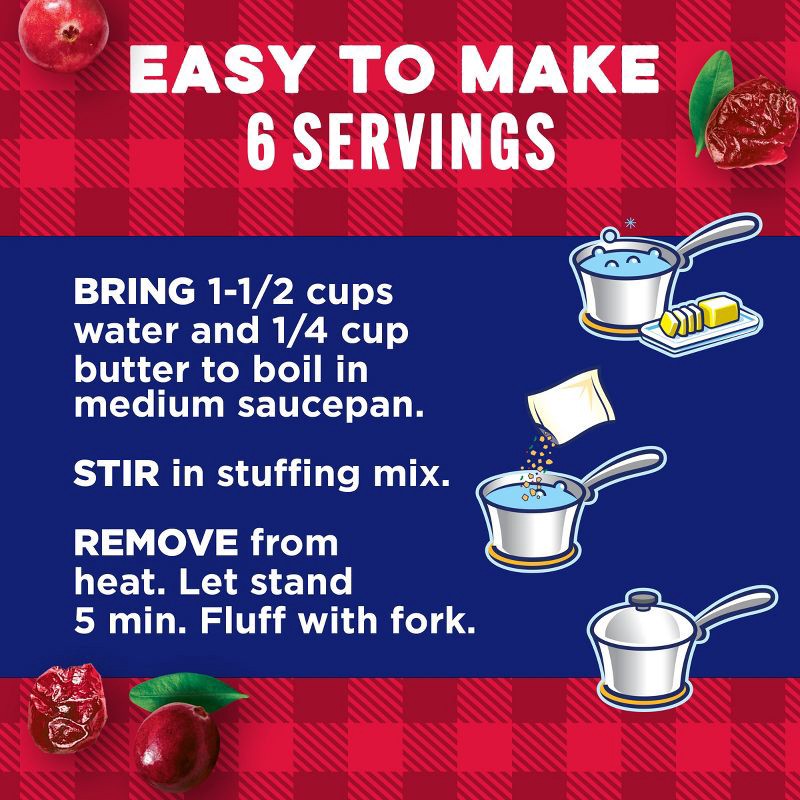 EASY TO MAKE
6 SERVINGS

BRING 1-1/2 cups water and 1/4 cup butter to boil in medium saucepan.

STIR in stuffing mix.

REMOVE from heat. Let stand 5 min. Fluff with fork.