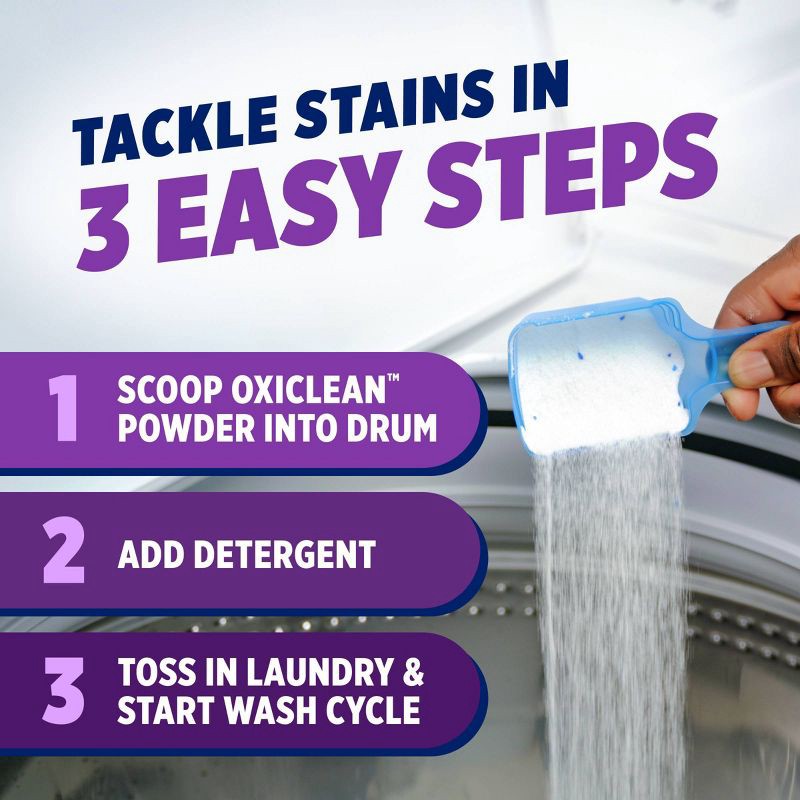 TACKLE STAINS IN
3 EASY STEPS

1 SCOOP OXICLEAN™ POWDER INTO DRUM

2 ADD DETERGENT

3 TOSS IN LAUNDRY & START WASH CYCLE