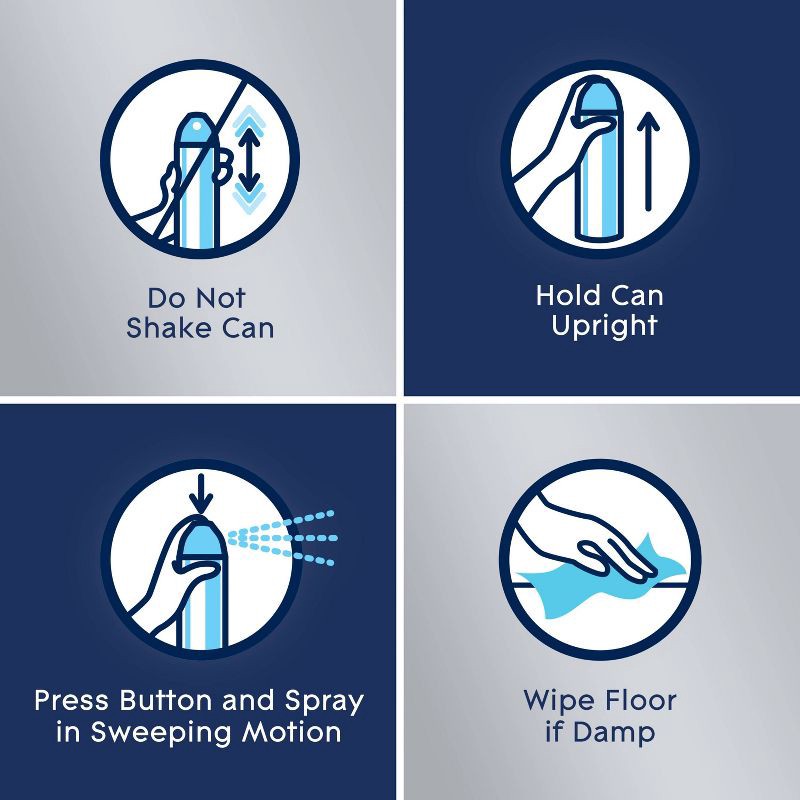 Do Not
Shake Can

Hold Can
Upright

Press Button and Spray
in Sweeping Motion

Wipe Floor
if Damp