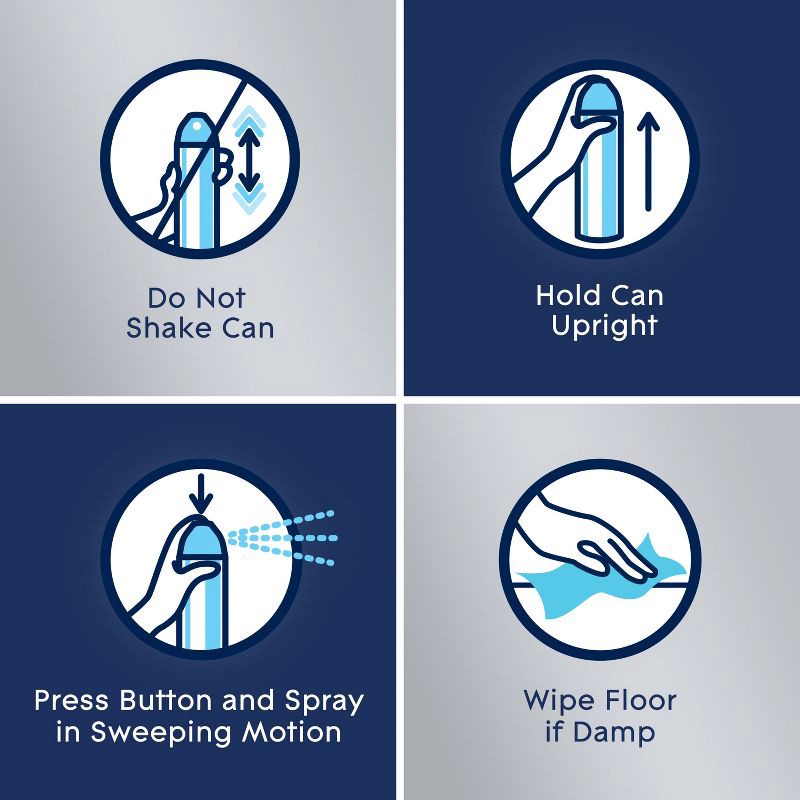 Do Not
Shake Can

Hold Can
Upright

Press Button and Spray
in Sweeping Motion

Wipe Floor
if Damp