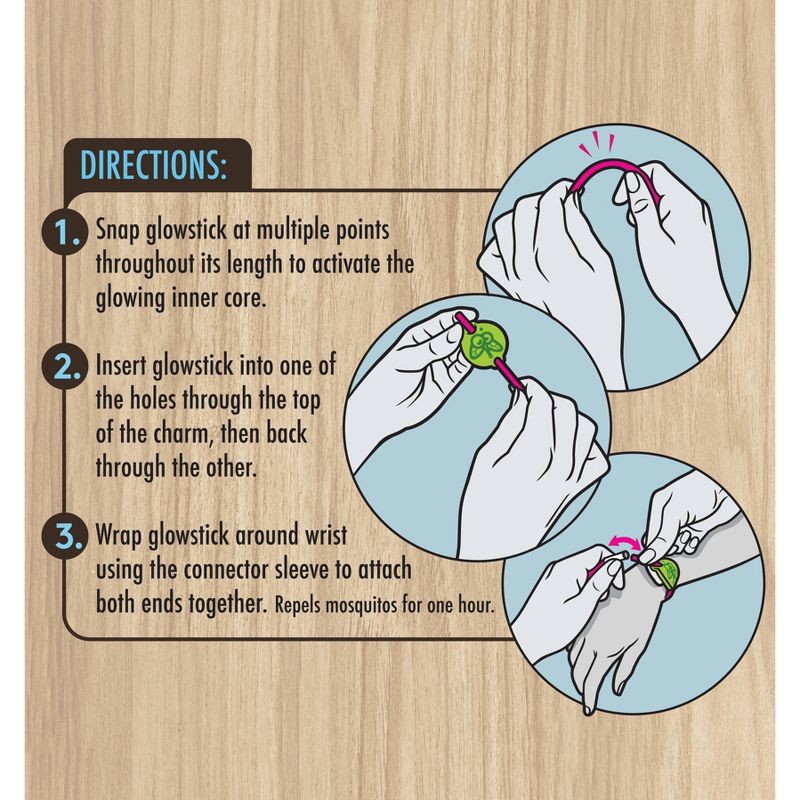 DIRECTIONS:

1. Snap glowstick at multiple points throughout its length to activate the glowing inner core.

2. Insert glowstick into one of the holes through the top of the charm, then back through the other.

3. Wrap glowstick around wrist using the connector sleeve to attach both ends together. Repels mosquitos for one hour.