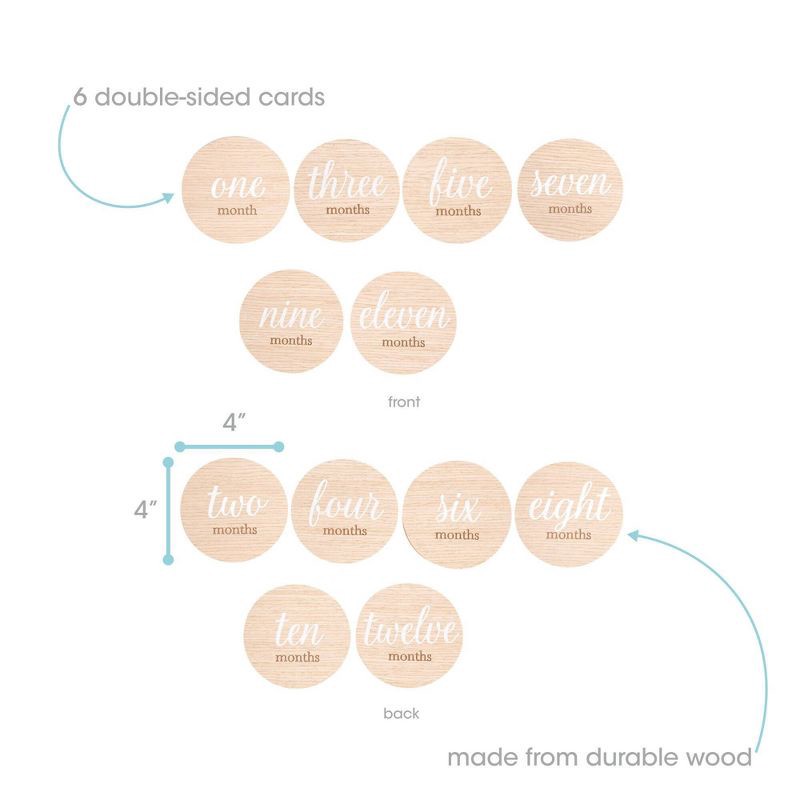 6 double-sided cards

one
month

three
months

five
months

seven
months

nine
months

eleven
months

front

4"

4"

two
months

four
months

six
months

eight
months

ten
months

twelve
months

back

made from durable wood