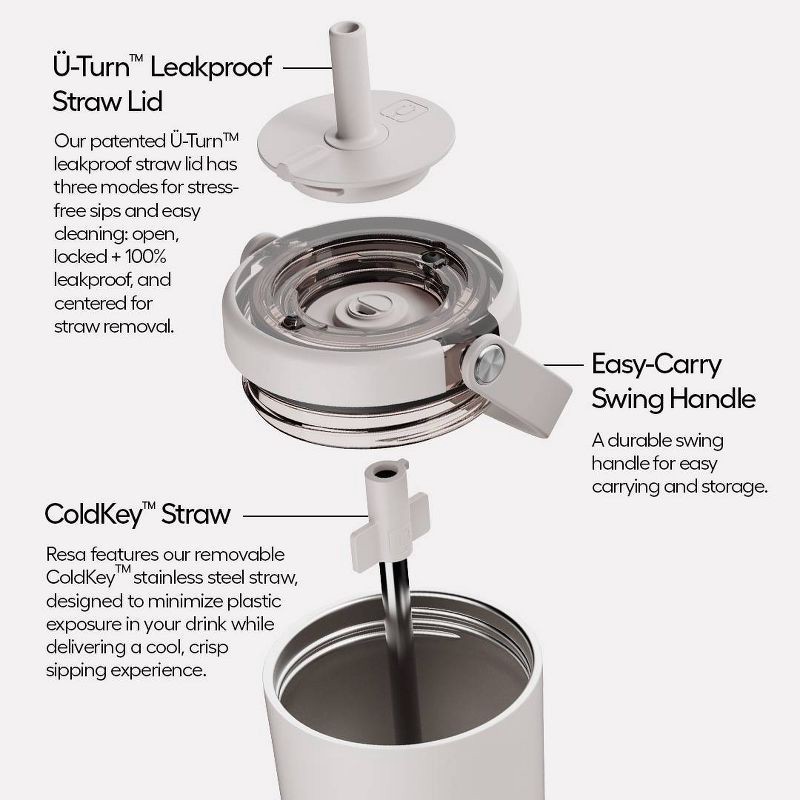 Ü-Turn™ Leakproof Straw Lid

Our patented Ü-Turn™ leakproof straw lid has three modes for stress-free sips and easy cleaning: open, locked + 100% leakproof, and centered for straw removal.

Easy-Carry Swing Handle

A durable swing handle for easy carrying and storage.

ColdKey™ Straw

Resa features our removable ColdKey™ stainless steel straw, designed to minimize plastic exposure in your drink while delivering a cool, crisp sipping experience.