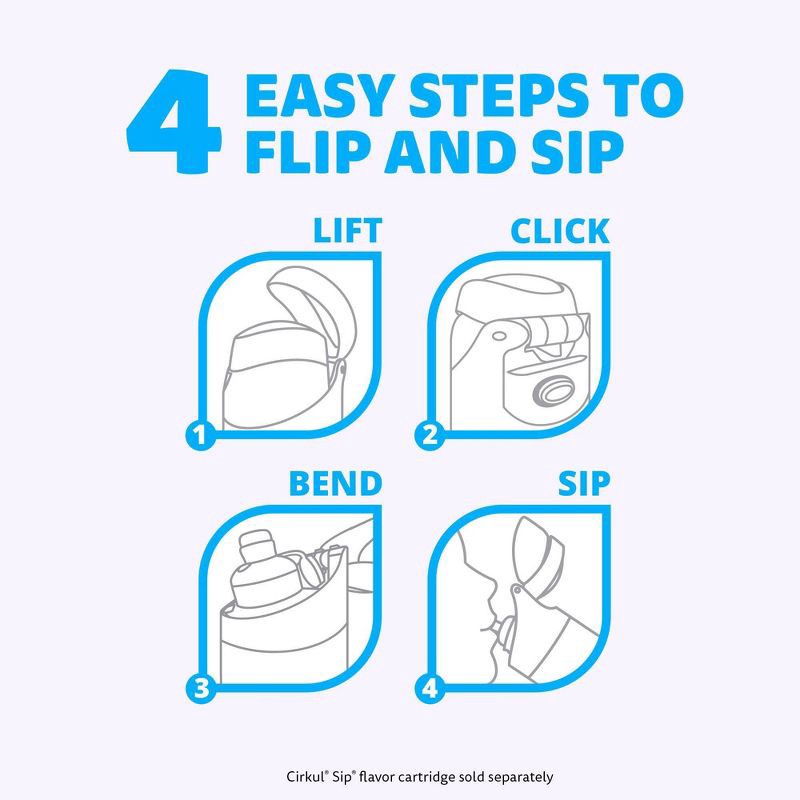 4 EASY STEPS TO FLIP AND SIP

LIFT

1

CLICK

2

BEND

3

SIP

4

Cirkul® Sip® flavor cartridge sold separately