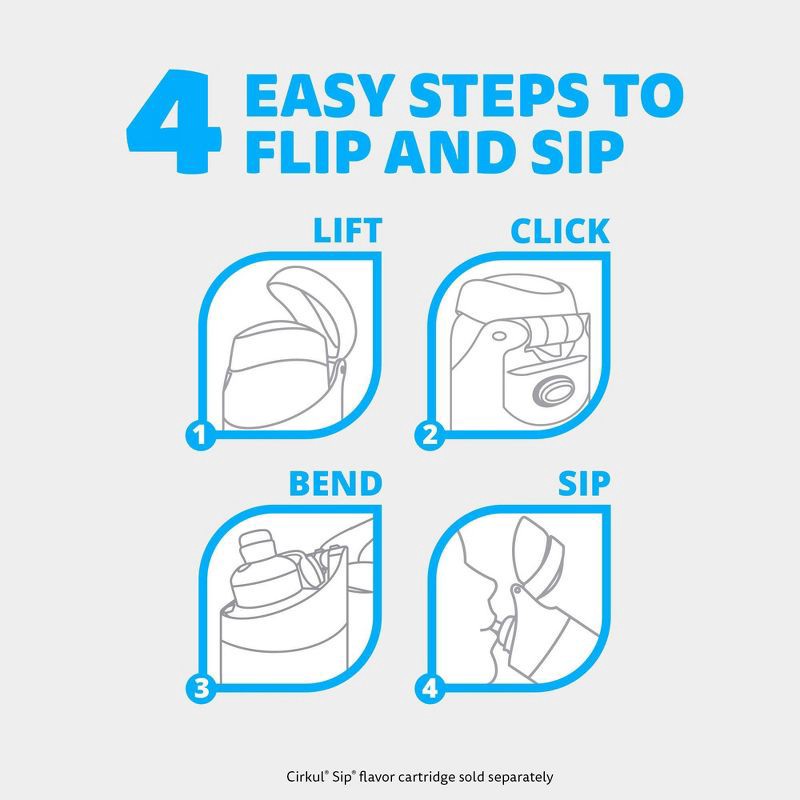 4 EASY STEPS TO FLIP AND SIP

LIFT

1

CLICK

2

BEND

3

SIP

4

Cirkul® Sip® flavor cartridge sold separately