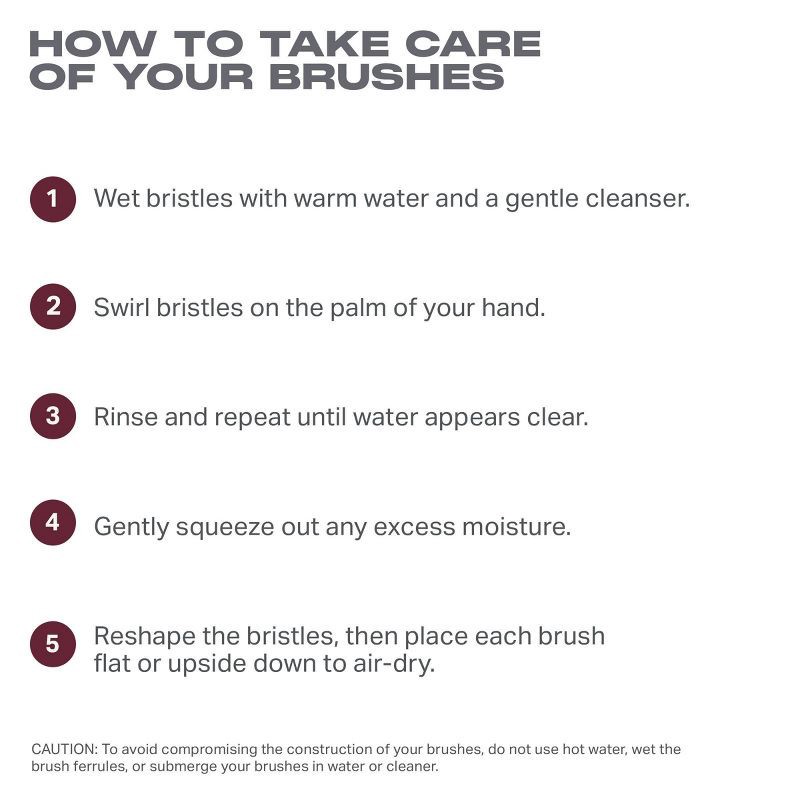 HOW TO TAKE CARE OF YOUR BRUSHES

1 Wet bristles with warm water and a gentle cleanser.

2 Swirl bristles on the palm of your hand.

3 Rinse and repeat until water appears clear.

4 Gently squeeze out any excess moisture.

5 Reshape the bristles, then place each brush flat or upside down to air-dry.

CAUTION: To avoid compromising the construction of your brushes, do not use hot water, wet the brush ferrules, or submerge your brushes in water or cleaner.