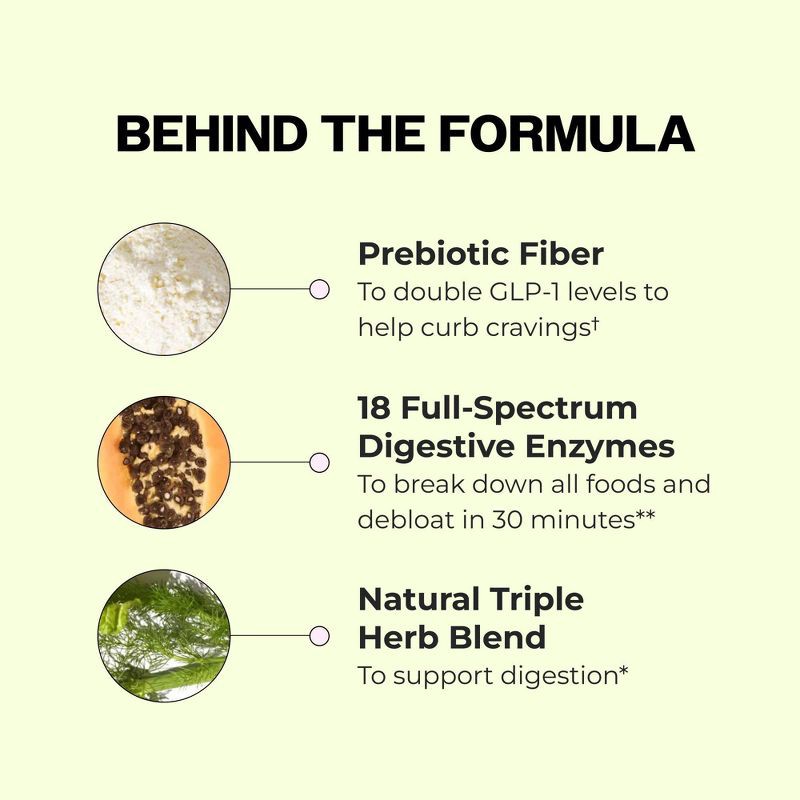 BEHIND THE FORMULA

Prebiotic Fiber
To double GLP-1 levels to help curb cravings†

18 Full-Spectrum Digestive Enzymes
To break down all foods and debloat in 30 minutes**

Natural Triple Herb Blend
To support digestion*