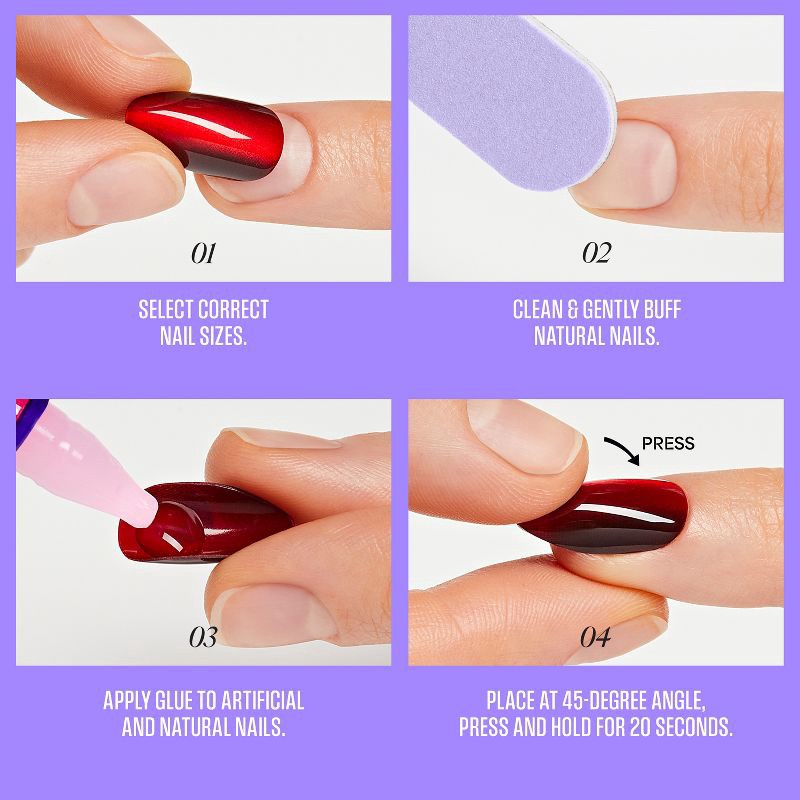 01

SELECT CORRECT NAIL SIZES.

02

CLEAN & GENTLY BUFF NATURAL NAILS.

03

APPLY GLUE TO ARTIFICIAL AND NATURAL NAILS.

PRESS

04

PLACE AT 45-DEGREE ANGLE, PRESS AND HOLD FOR 20 SECONDS.