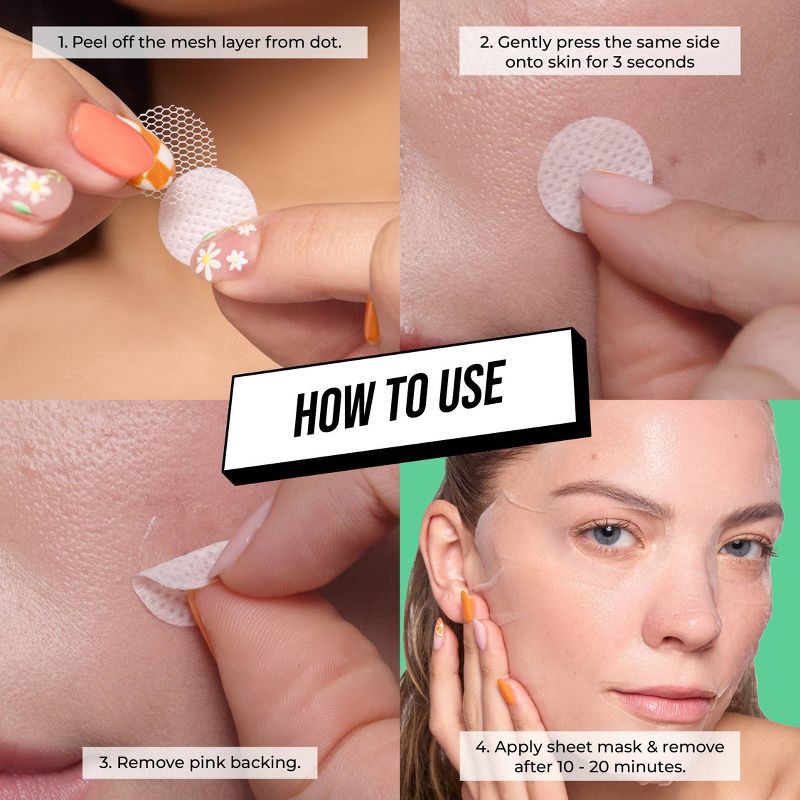 1. Peel off the mesh layer from dot.

2. Gently press the same side onto skin for 3 seconds

HOW TO USE

3. Remove pink backing.

4. Apply sheet mask & remove after 10 - 20 minutes.