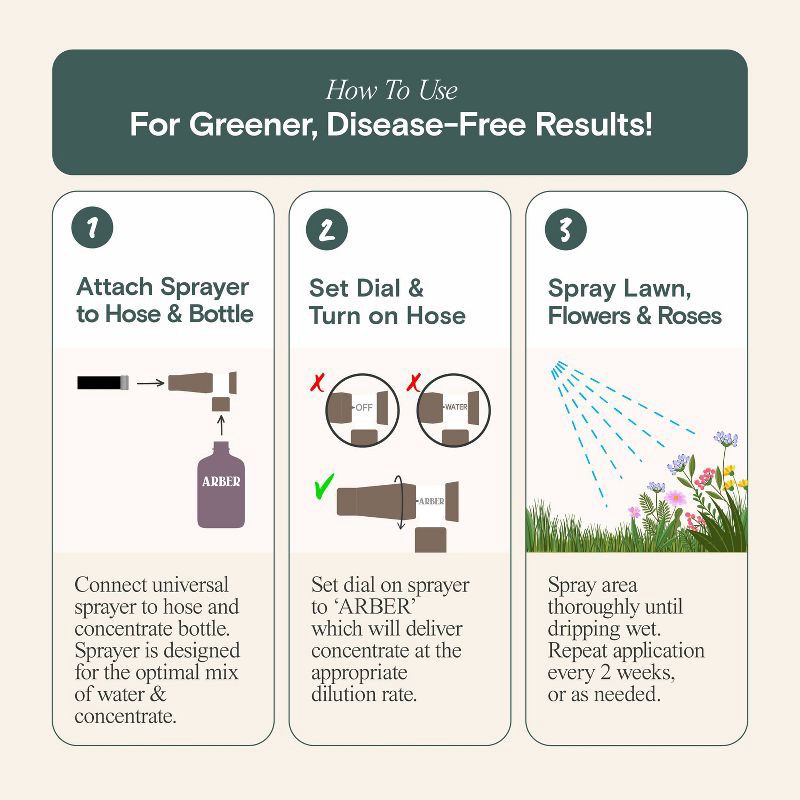 How To Use
For Greener, Disease-Free Results!

1

Attach Sprayer to Hose & Bottle

ARBER

Connect universal sprayer to hose and concentrate bottle. Sprayer is designed for the optimal mix of water & concentrate.

2

Set Dial & Turn on Hose

OFF

WATER

ARBER

Set dial on sprayer to 'ARBER' which will deliver concentrate at the appropriate dilution rate.

3

Spray Lawn, Flowers & Roses

Spray area thoroughly until dripping wet. Repeat application every 2 weeks, or as needed.