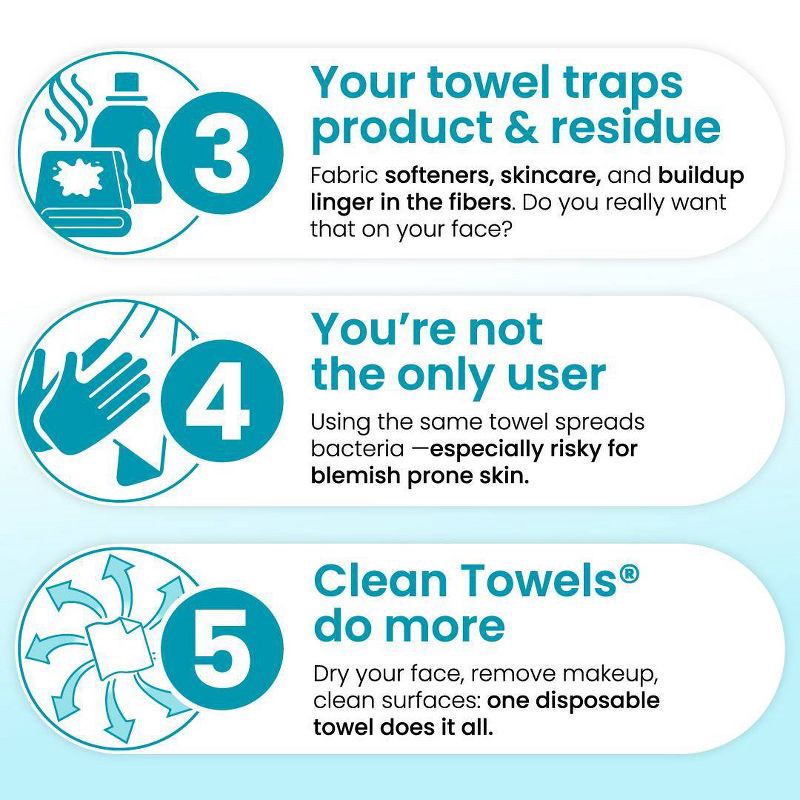 3

Your towel traps product & residue

Fabric softeners, skincare, and buildup linger in the fibers. Do you really want that on your face?

4

You're not the only user

Using the same towel spreads bacteria —especially risky for blemish prone skin.

5

Clean Towels® do more

Dry your face, remove makeup, clean surfaces: one disposable towel does it all.