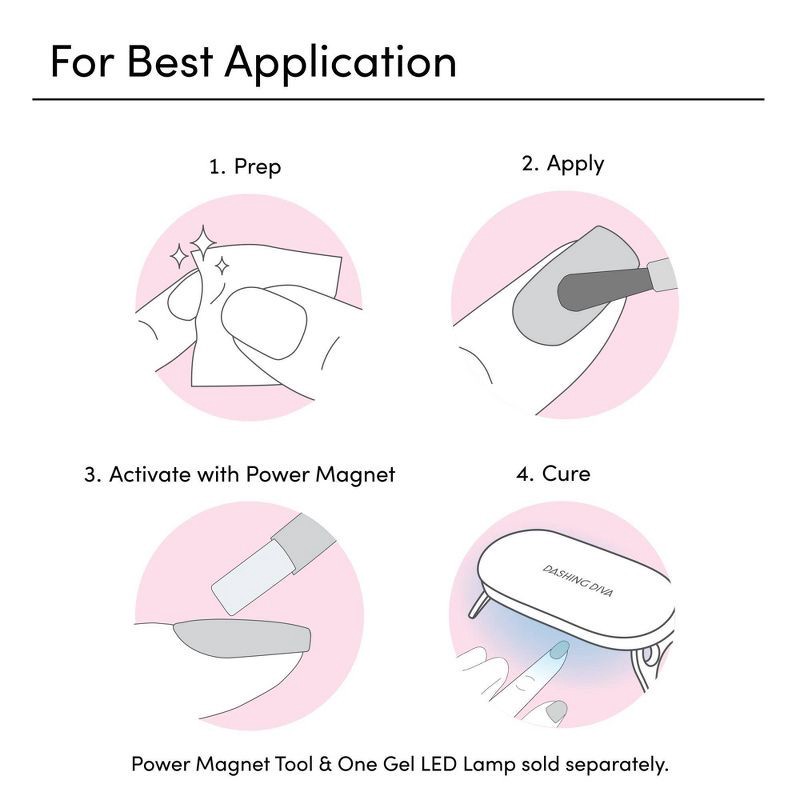 For Best Application

1. Prep

2. Apply

3. Activate with Power Magnet

4. Cure

DASHING DIVA

Power Magnet Tool & One Gel LED Lamp sold separately.