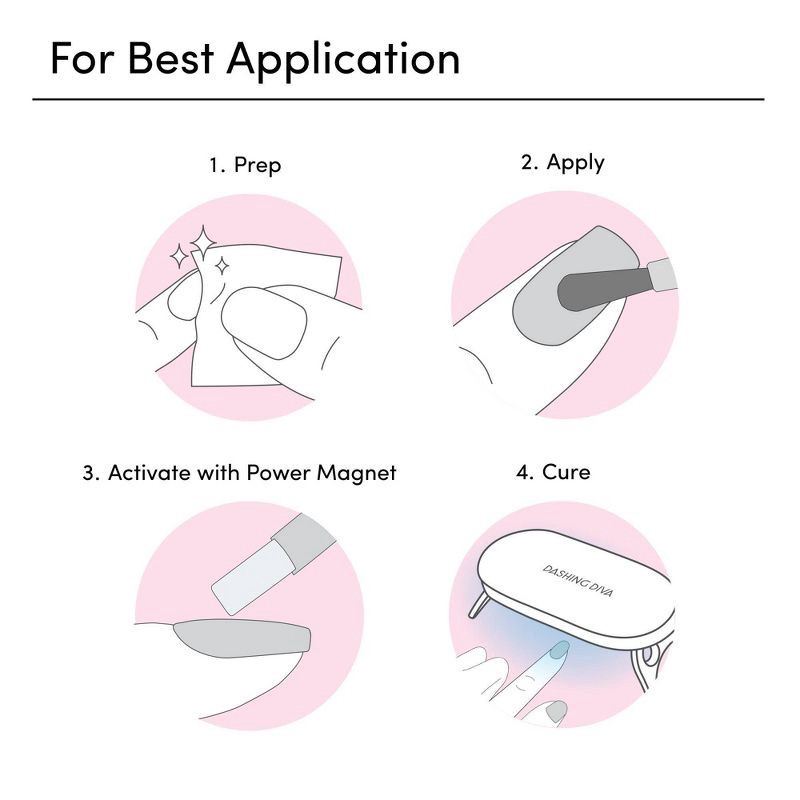 For Best Application

1. Prep

2. Apply

3. Activate with Power Magnet

4. Cure

DASHING DIVA