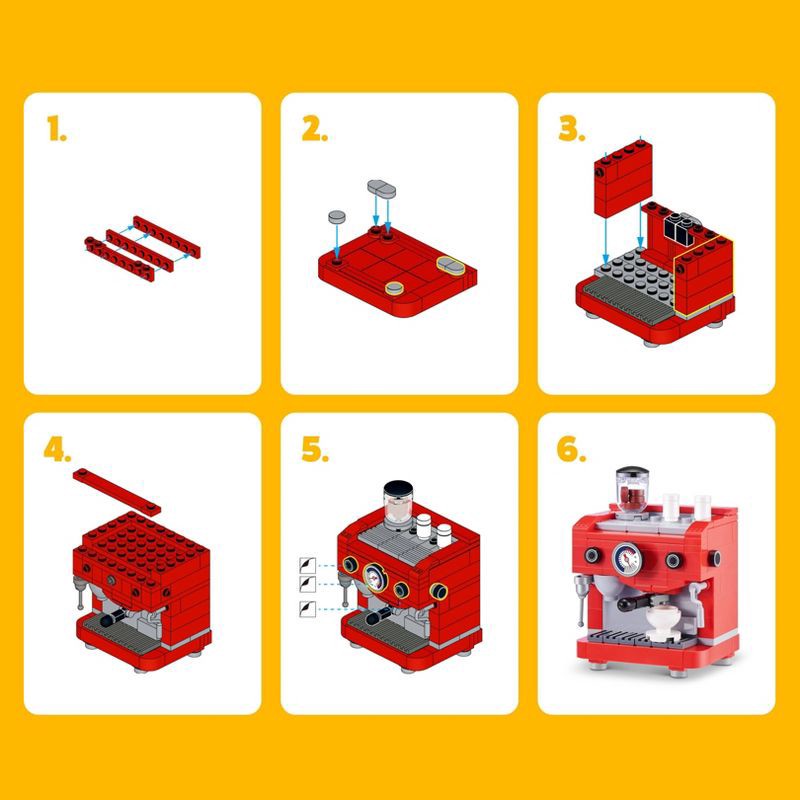 1.

2.

3.

4.

5.

6.