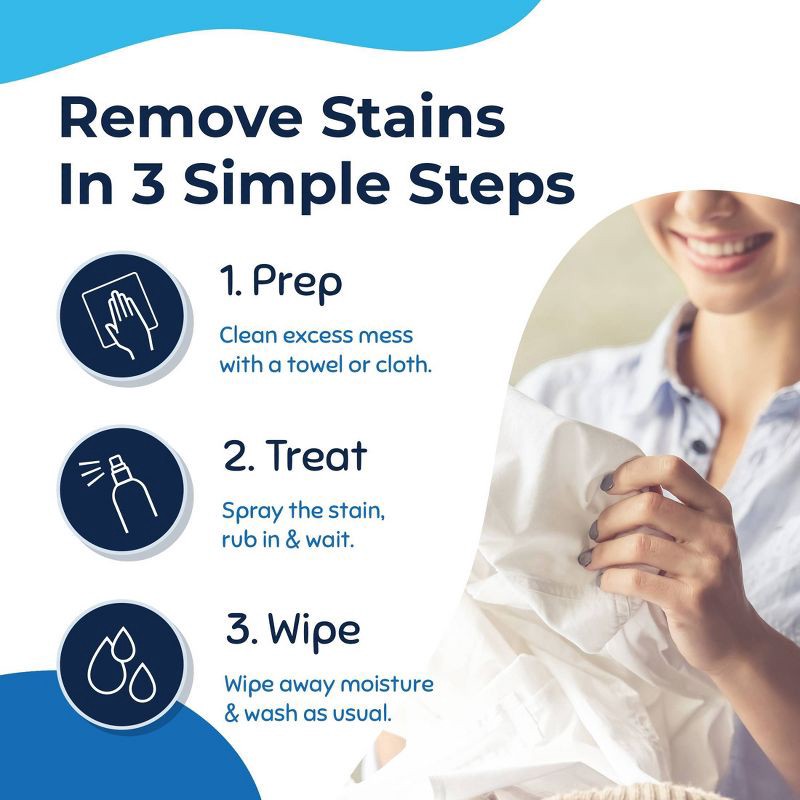 Remove Stains In 3 Simple Steps

1. Prep
Clean excess mess with a towel or cloth.

2. Treat
Spray the stain, rub in & wait.

3. Wipe
Wipe away moisture & wash as usual.