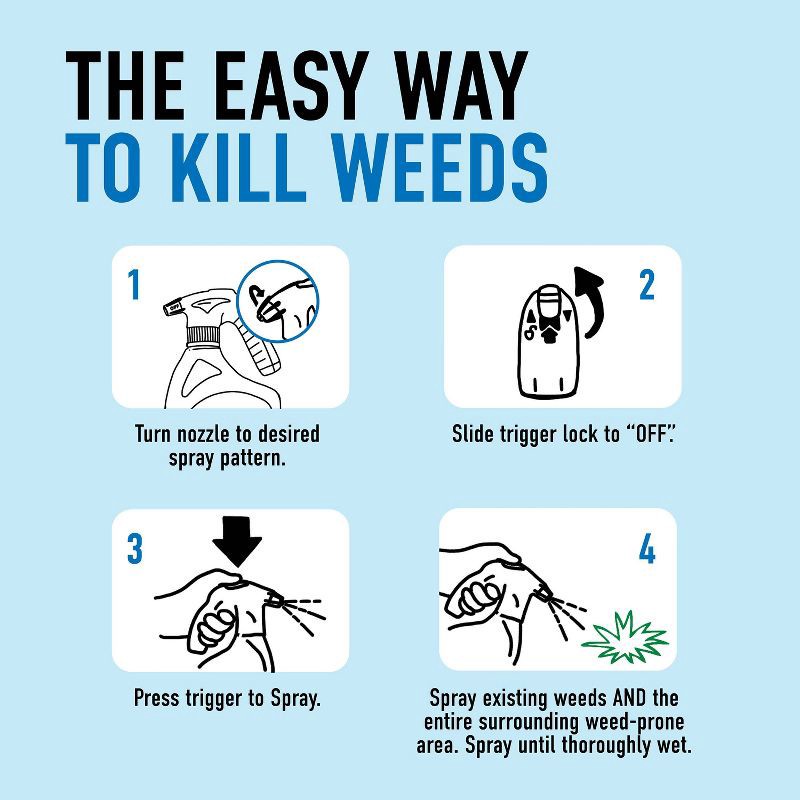 THE EASY WAY
TO KILL WEEDS

1

Turn nozzle to desired spray pattern.

2

Slide trigger lock to "OFF".

3

Press trigger to Spray.

4

Spray existing weeds AND the entire surrounding weed-prone area. Spray until thoroughly wet.