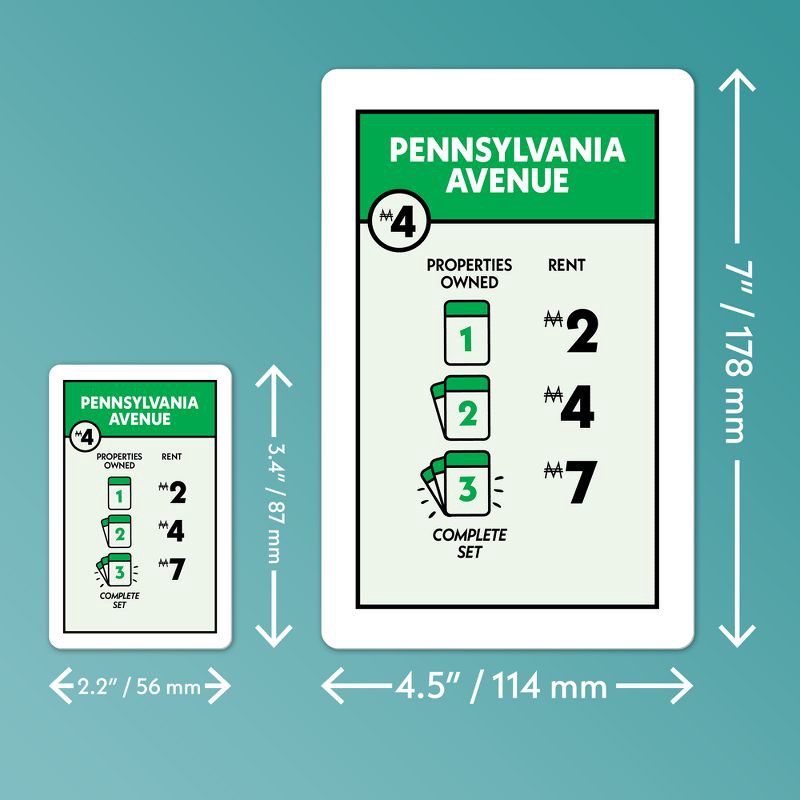 PENNSYLVANIA AVENUE

₩4

PROPERTIES OWNED

RENT

1 ₩2

2 ₩4

3 ₩7

COMPLETE SET

3.4" / 87 mm

2.2" / 56 mm

PENNSYLVANIA AVENUE

₩4

PROPERTIES OWNED

RENT

1 ₩2

2 ₩4

3 ₩7

COMPLETE SET

7" / 178 mm

4.5" / 114 mm