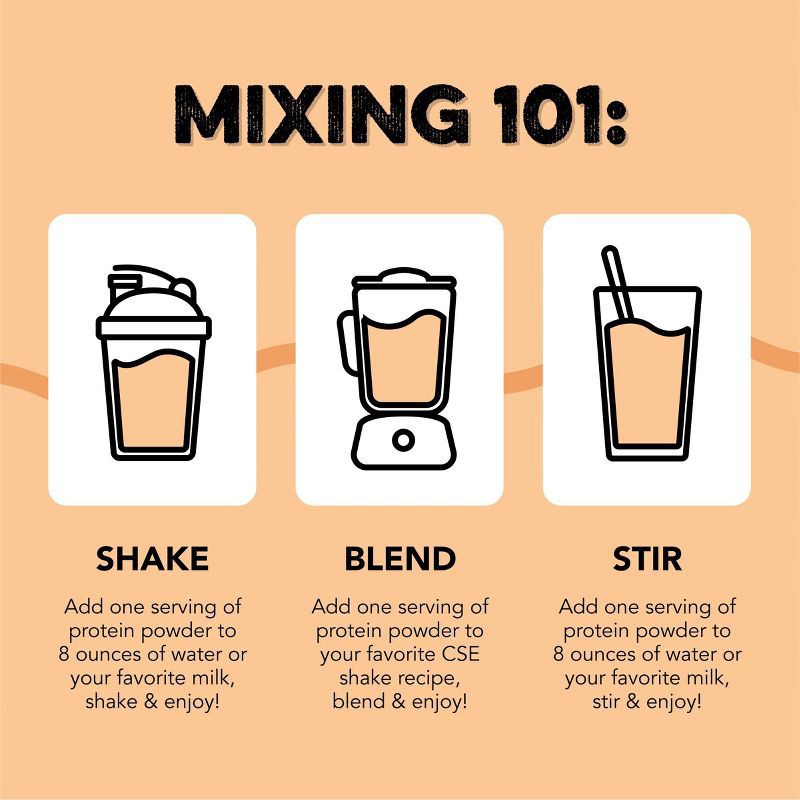 MIXING 101:

SHAKE

Add one serving of protein powder to 8 ounces of water or your favorite milk, shake & enjoy!

BLEND

Add one serving of protein powder to your favorite CSE shake recipe, blend & enjoy!

STIR

Add one serving of protein powder to 8 ounces of water or your favorite milk, stir & enjoy!