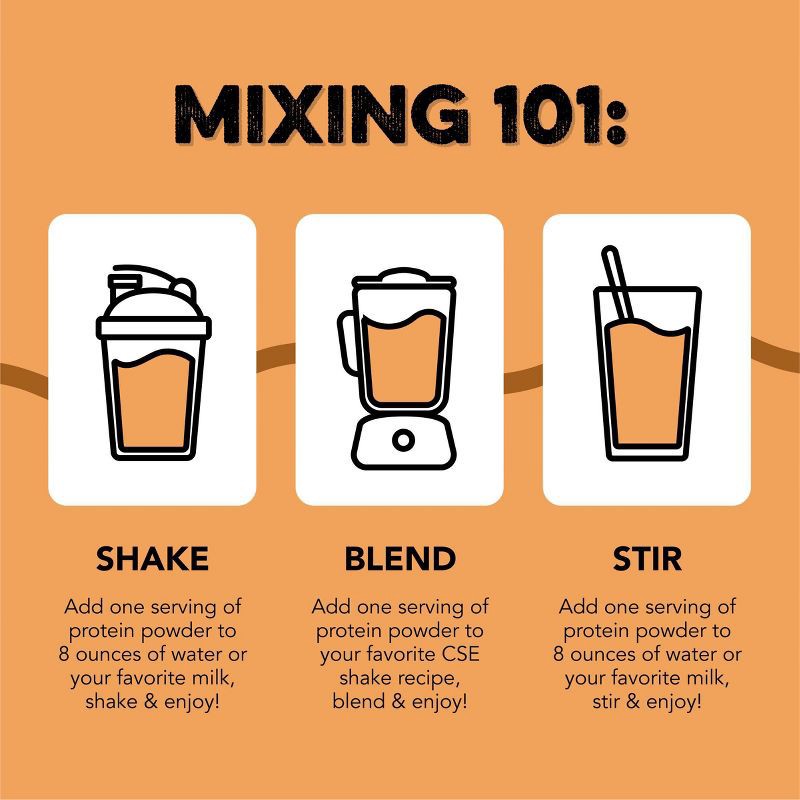 MIXING 101:

SHAKE

Add one serving of protein powder to 8 ounces of water or your favorite milk, shake & enjoy!

BLEND

Add one serving of protein powder to your favorite CSE shake recipe, blend & enjoy!

STIR

Add one serving of protein powder to 8 ounces of water or your favorite milk, stir & enjoy!