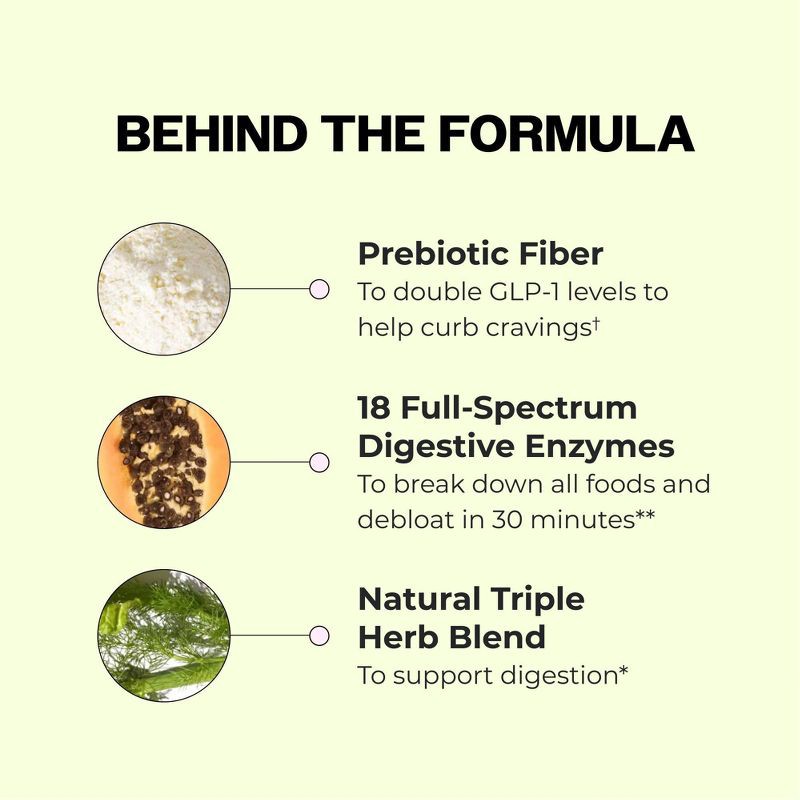 BEHIND THE FORMULA

Prebiotic Fiber
To double GLP-1 levels to help curb cravings†

18 Full-Spectrum Digestive Enzymes
To break down all foods and debloat in 30 minutes**

Natural Triple Herb Blend
To support digestion*