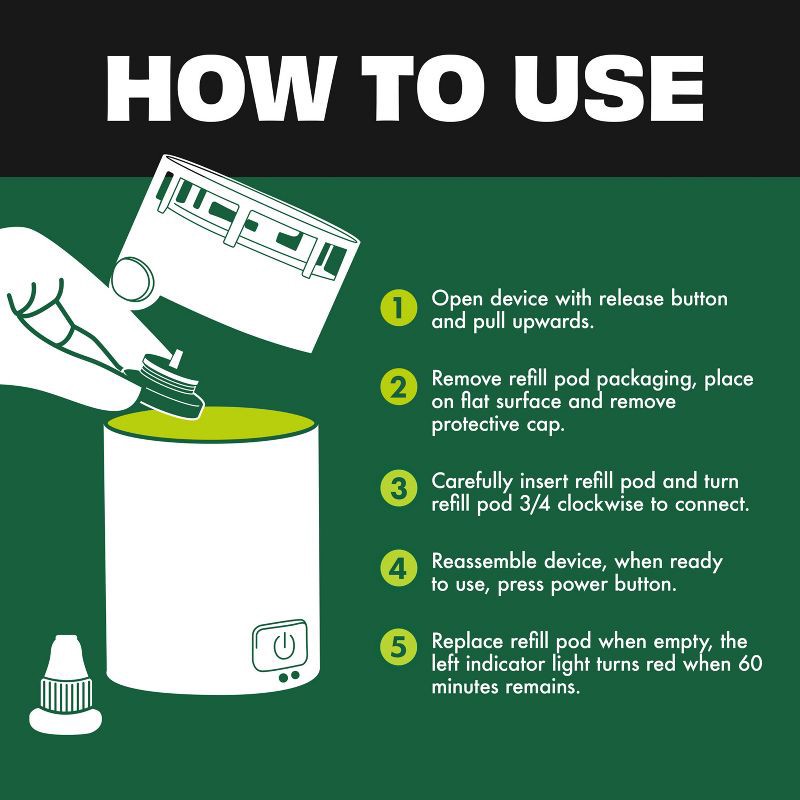 HOW TO USE

1 Open device with release button and pull upwards.

2 Remove refill pod packaging, place on flat surface and remove protective cap.

3 Carefully insert refill pod and turn refill pod 3/4 clockwise to connect.

4 Reassemble device, when ready to use, press power button.

5 Replace refill pod when empty, the left indicator light turns red when 60 minutes remains.