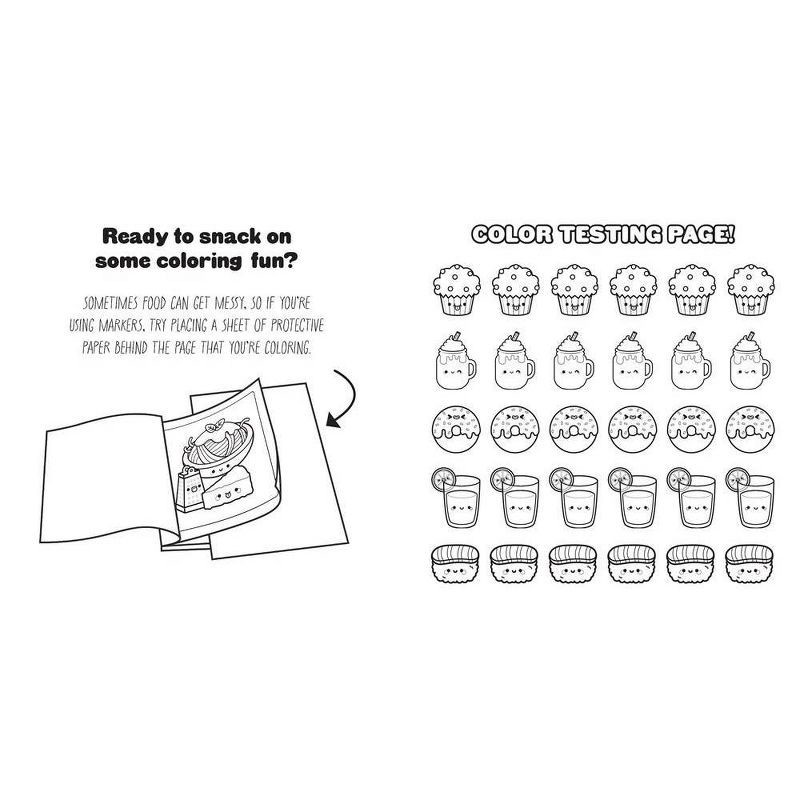 Ready to snack on some coloring fun?

SOMETIMES FOOD CAN GET MESSY, SO IF YOU'RE USING MARKERS, TRY PLACING A SHEET OF PROTECTIVE PAPER BEHIND THE PAGE THAT YOU'RE COLORING.

COLOR TESTING PAGE!