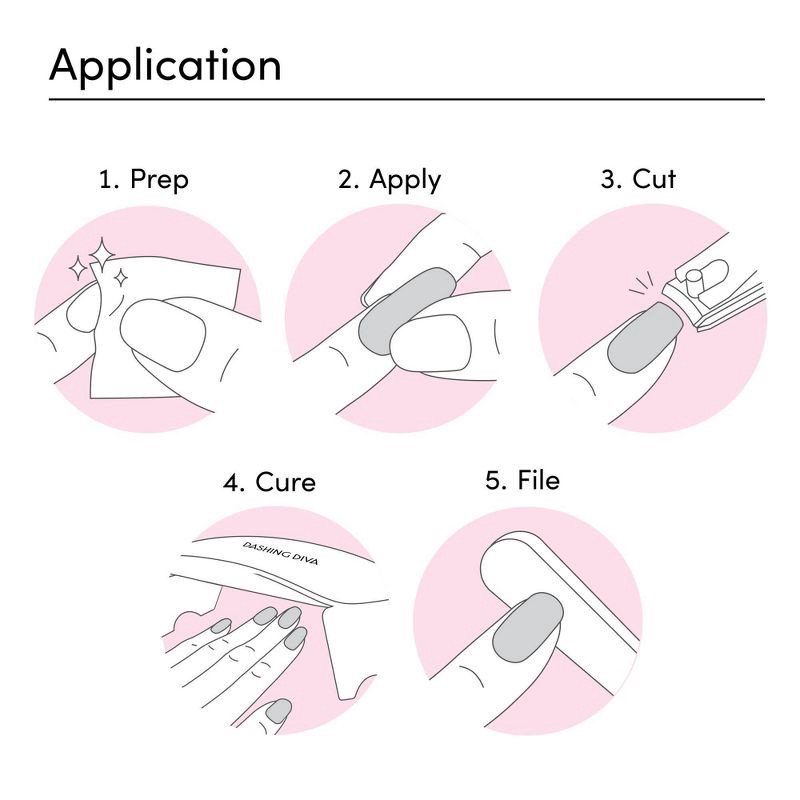 Application

1. Prep

2. Apply

3. Cut

4. Cure

DASHING DIVA

5. File