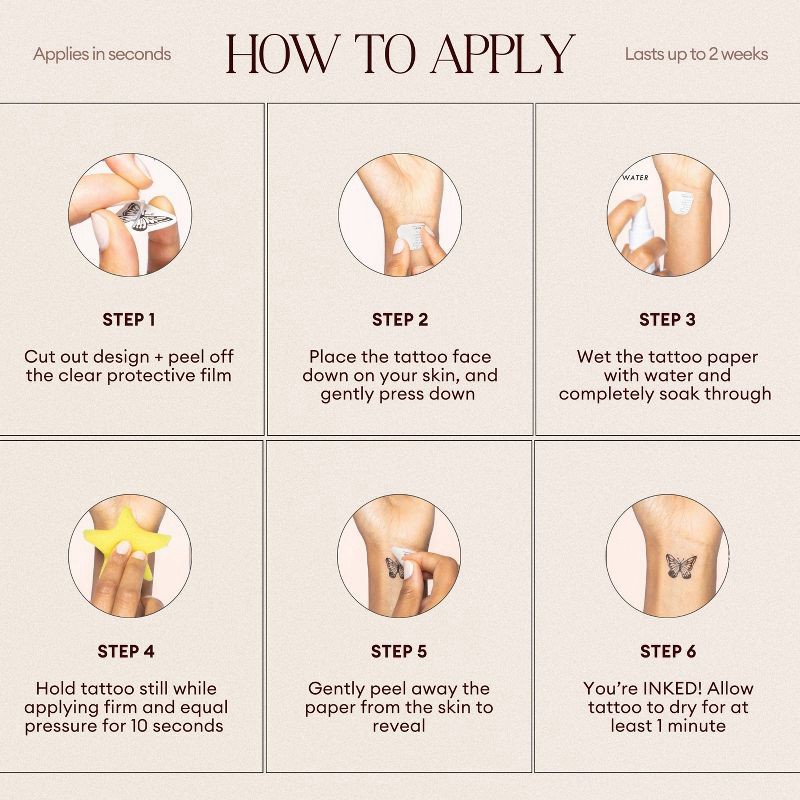 Applies in seconds

HOW TO APPLY

Lasts up to 2 weeks

STEP 1

Cut out design + peel off the clear protective film

STEP 2

Place the tattoo face down on your skin, and gently press down

WATER

STEP 3

Wet the tattoo paper with water and completely soak through

STEP 4

Hold tattoo still while applying firm and equal pressure for 10 seconds

STEP 5

Gently peel away the paper from the skin to reveal

STEP 6

You're INKED! Allow tattoo to dry for at least 1 minute