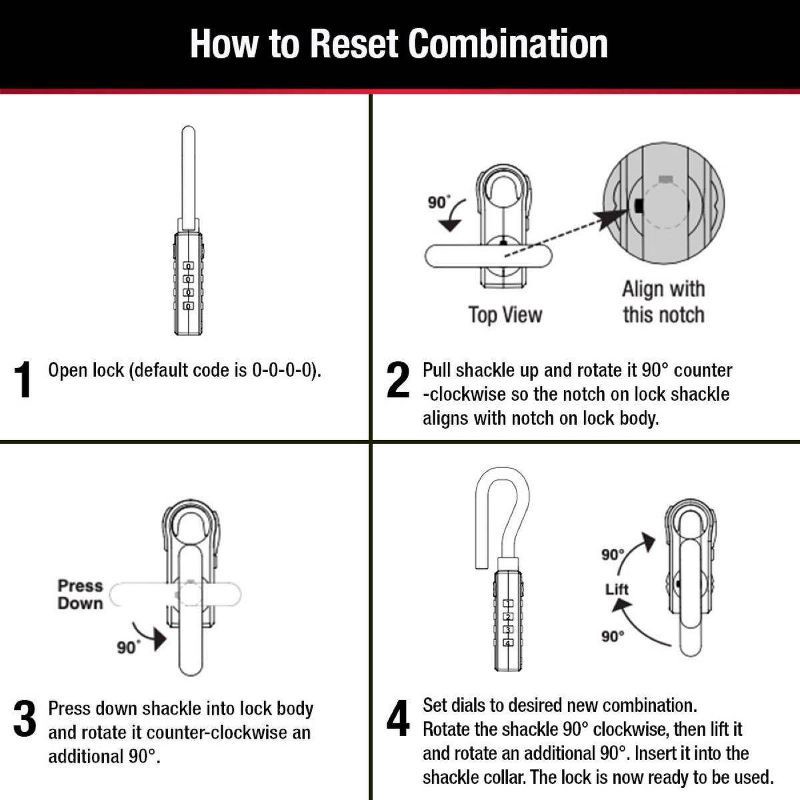 How to Reset Combination

0
0
0
0

1 Open lock (default code is 0-0-0-0).

90°

Top View

Align with this notch

2 Pull shackle up and rotate it 90° counter -clockwise so the notch on lock shackle aligns with notch on lock body.

Press Down

90°

3 Press down shackle into lock body and rotate it counter-clockwise an additional 90°.

1
2
3
4

90°

Lift

90°

4 Set dials to desired new combination. Rotate the shackle 90° clockwise, then lift it and rotate an additional 90°. Insert it into the shackle collar. The lock is now ready to be used.