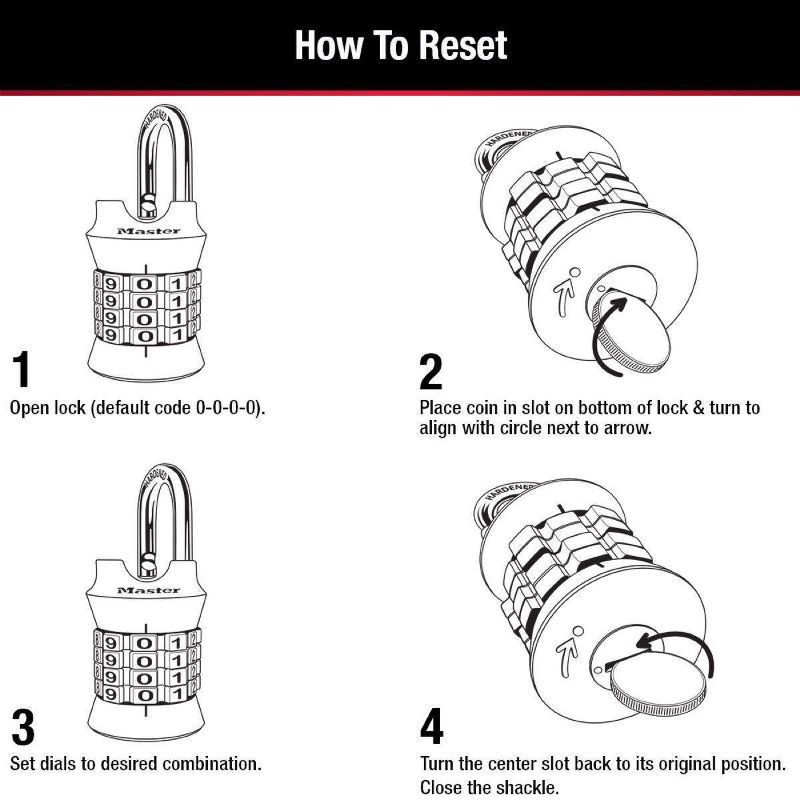 How To Reset

HARDENED

Master

9 0 1 2
9 0 1 2
9 0 1 2
9 0 1 2

1
Open lock (default code 0-0-0-0).

HARDENED

2
Place coin in slot on bottom of lock & turn to align with circle next to arrow.

HARDENED

Master

9 0 1 2
9 0 1 2
9 0 1 2
9 0 1 2

3
Set dials to desired combination.

HARDENED

4
Turn the center slot back to its original position. Close the shackle.