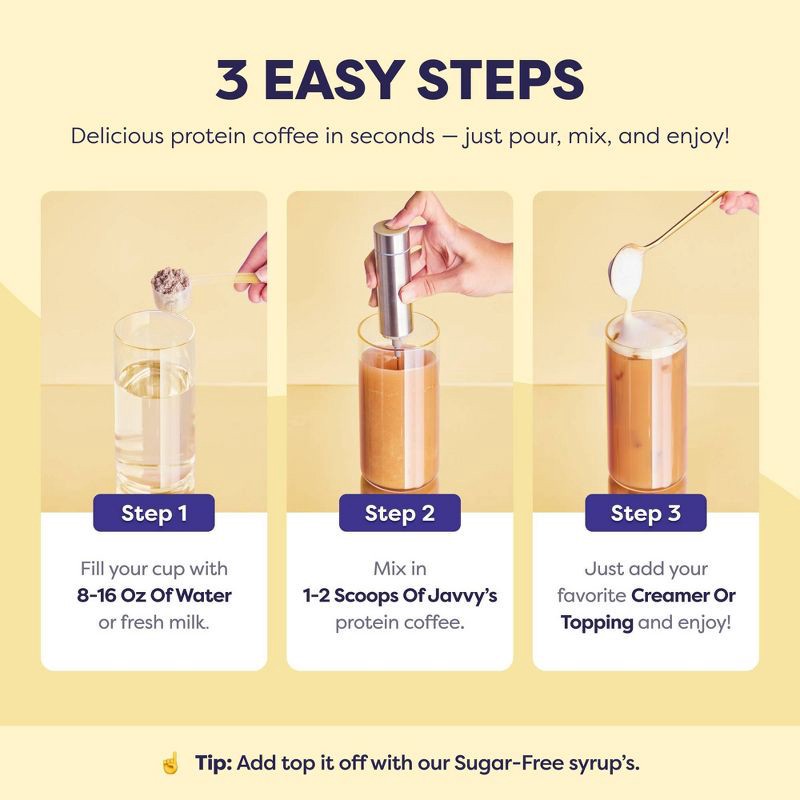 3 EASY STEPS

Delicious protein coffee in seconds — just pour, mix, and enjoy!

Step 1

Fill your cup with 8-16 Oz Of Water or fresh milk.

Step 2

Mix in 1-2 Scoops Of Javvy's protein coffee.

Step 3

Just add your favorite Creamer Or Topping and enjoy!

☝ Tip: Add top it off with our Sugar-Free syrup's.